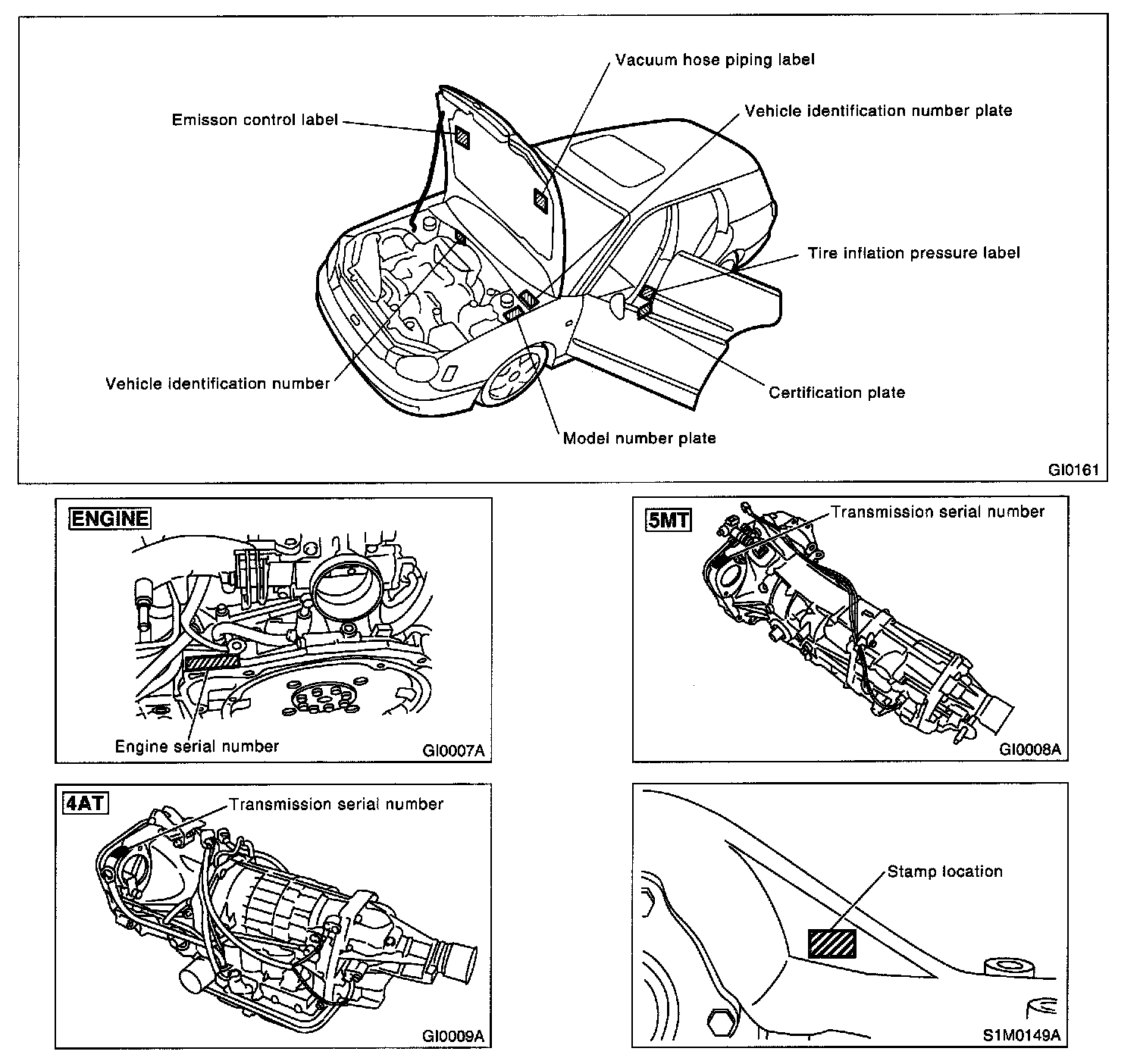 Vacuum hose piping label

Emisson control label

Vehicle identification number plate

Tire inflation pressure label

Vehicle identification number

Certification plate

Model number plate

GI0161

ENGINE

Engine serial number

GI0007A

5MT

Transmission serial number

GI0008A

4AT

Transmission serial number

GI0009A

Stamp location

S1M0149A