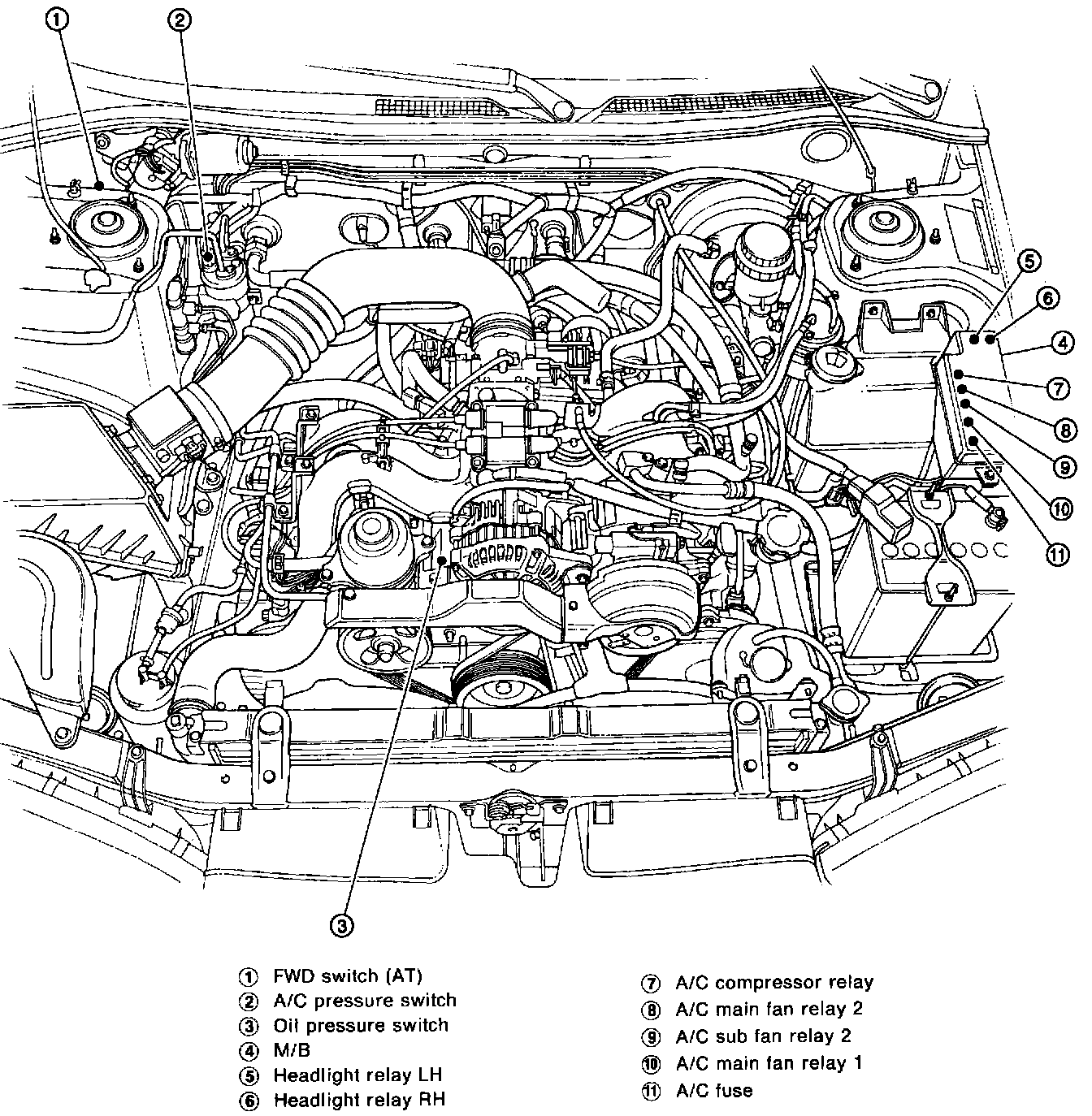 1
2
5
6
4
7
8
9
10
11
3

① FWD switch (AT)
② A/C pressure switch
③ Oil pressure switch
④ M/B
⑤ Headlight relay LH
⑥ Headlight relay RH

⑦ A/C compressor relay
⑧ A/C main fan relay 2
⑨ A/C sub fan relay 2
⑩ A/C main fan relay 1
⑪ A/C fuse