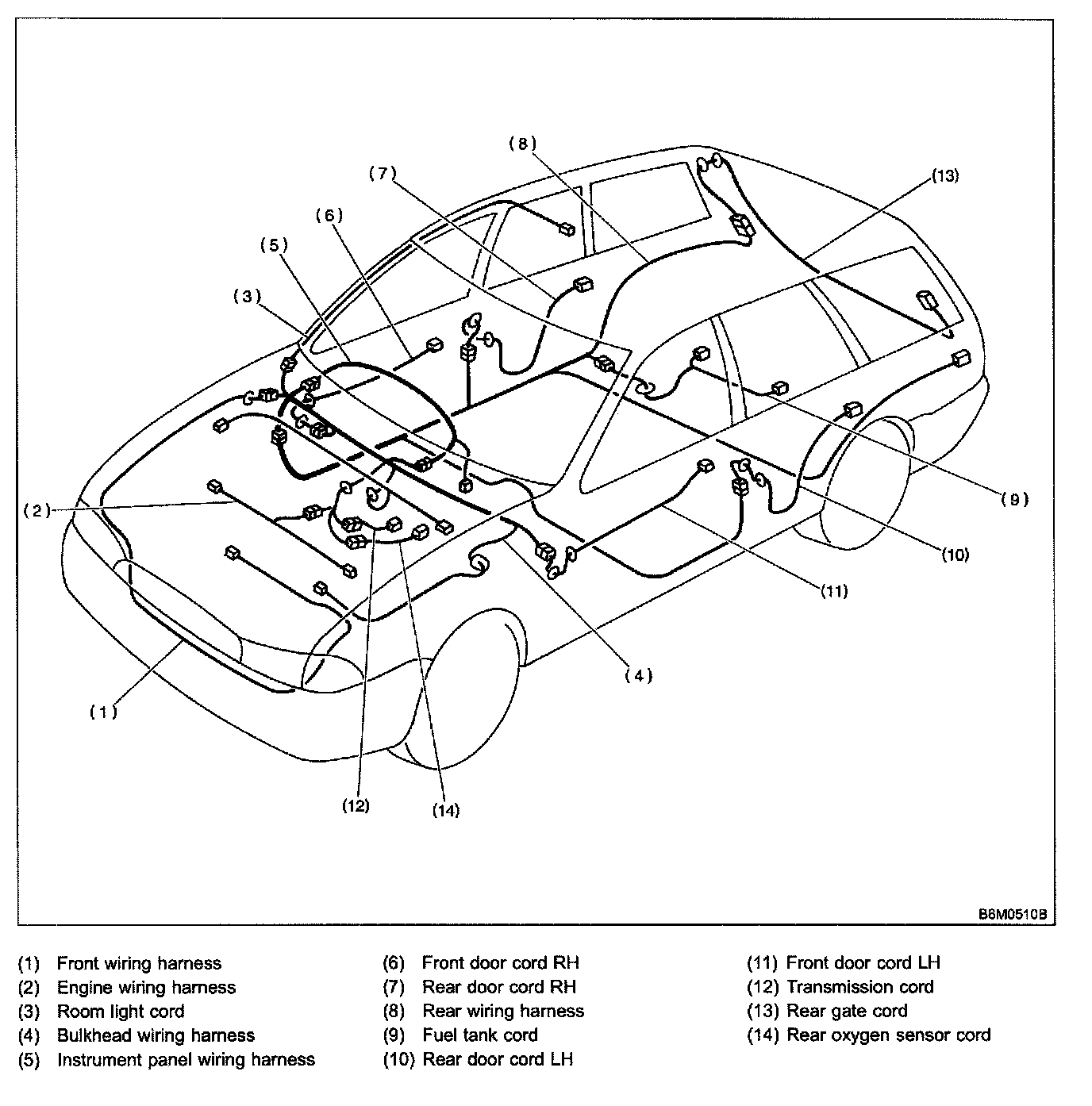 (8)
(7)
(13)
(6)
(5)
(3)
(2)
(9)
(10)
(11)
(4)
(1)
(12)
(14)
B6M0510B

(1) Front wiring harness
(2) Engine wiring harness
(3) Room light cord
(4) Bulkhead wiring harness
(5) Instrument panel wiring harness

(6) Front door cord RH
(7) Rear door cord RH
(8) Rear wiring harness
(9) Fuel tank cord
(10) Rear door cord LH

(11) Front door cord LH
(12) Transmission cord
(13) Rear gate cord
(14) Rear oxygen sensor cord