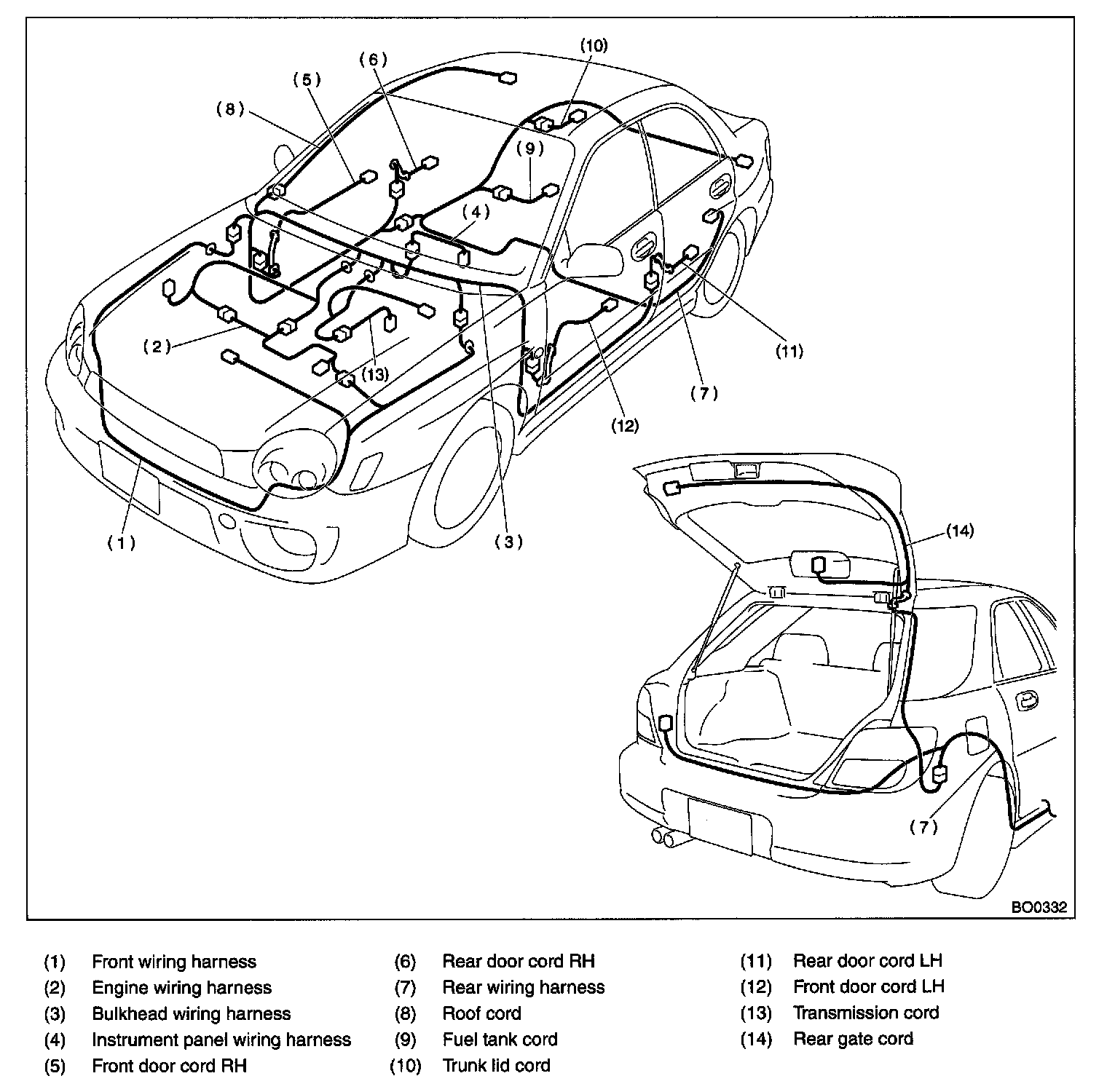 (10)
(6)
(5)
(8)
(9)
(4)
(2)
(13)
(11)
(7)
(12)
(1)
(3)
(14)
(7)
BO0332

(1) Front wiring harness
(2) Engine wiring harness
(3) Bulkhead wiring harness
(4) Instrument panel wiring harness
(5) Front door cord RH

(6) Rear door cord RH
(7) Rear wiring harness
(8) Roof cord
(9) Fuel tank cord
(10) Trunk lid cord

(11) Rear door cord LH
(12) Front door cord LH
(13) Transmission cord
(14) Rear gate cord