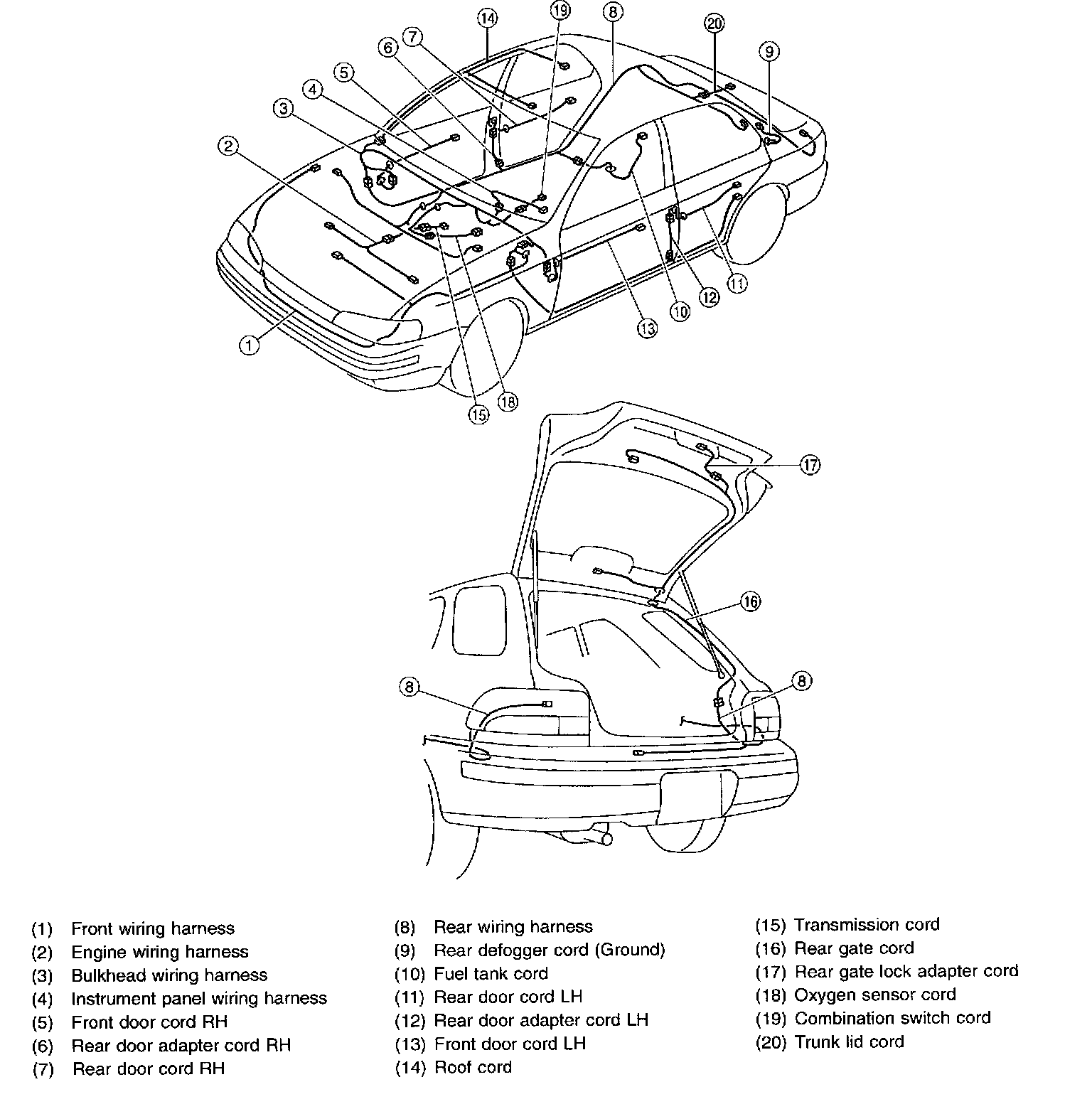 14
19
8
20
7
6
9
5
4
3
2
1
13
10
12
11
15
18
17
16
8
8

(1) Front wiring harness
(2) Engine wiring harness
(3) Bulkhead wiring harness
(4) Instrument panel wiring harness
(5) Front door cord RH
(6) Rear door adapter cord RH
(7) Rear door cord RH

(8) Rear wiring harness
(9) Rear defogger cord (Ground)
(10) Fuel tank cord
(11) Rear door cord LH
(12) Rear door adapter cord LH
(13) Front door cord LH
(14) Roof cord

(15) Transmission cord
(16) Rear gate cord
(17) Rear gate lock adapter cord
(18) Oxygen sensor cord
(19) Combination switch cord
(20) Trunk lid cord