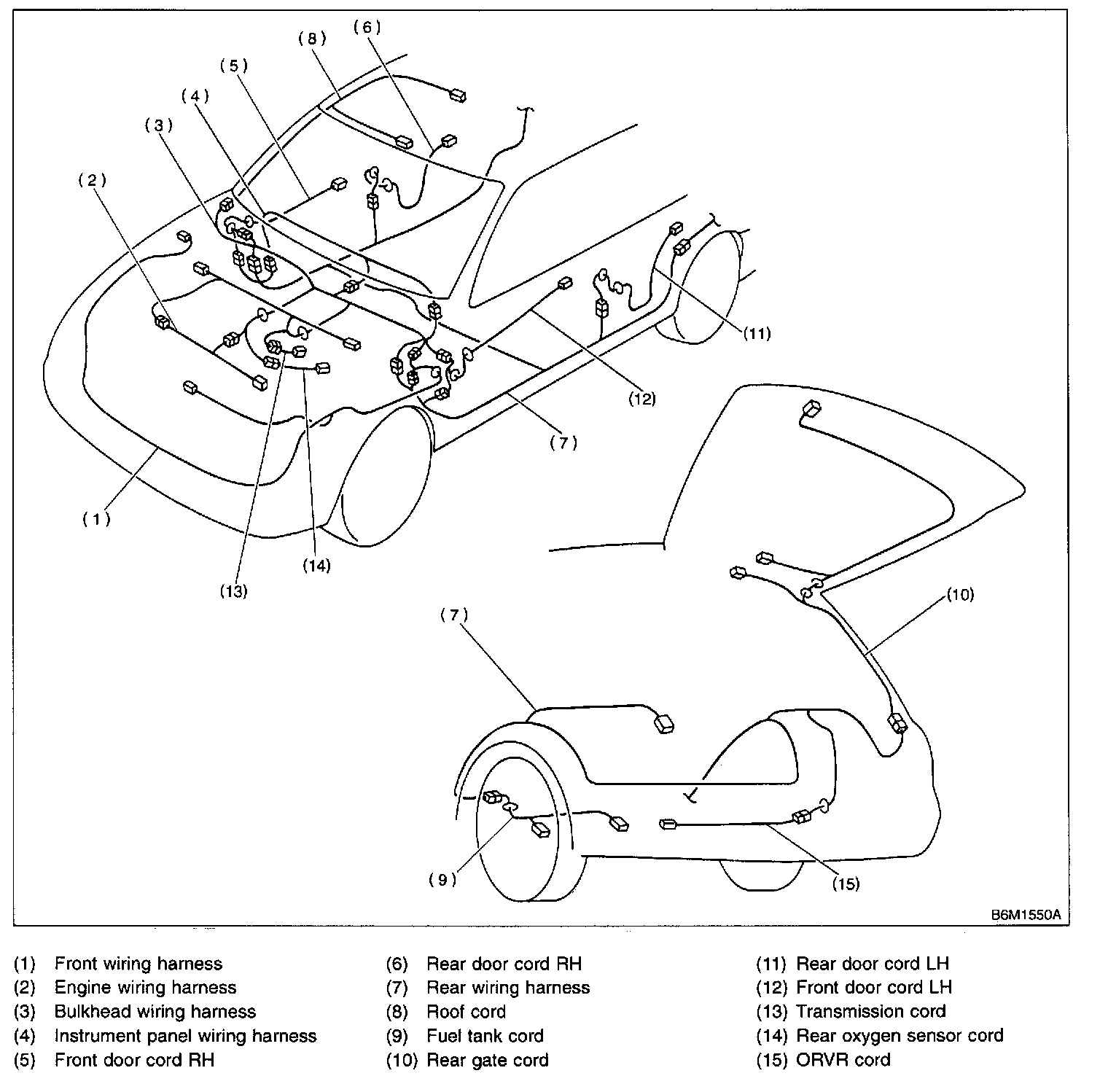 (6)
(8)
(5)
(4)
(3)
(2)
(11)
(12)
(7)
(1)
(14)
(13)
(10)
(7)
(9)
(15)
B6M1550A

(1) Front wiring harness
(2) Engine wiring harness
(3) Bulkhead wiring harness
(4) Instrument panel wiring harness
(5) Front door cord RH

(6) Rear door cord RH
(7) Rear wiring harness
(8) Roof cord
(9) Fuel tank cord
(10) Rear gate cord

(11) Rear door cord LH
(12) Front door cord LH
(13) Transmission cord
(14) Rear oxygen sensor cord
(15) ORVR cord