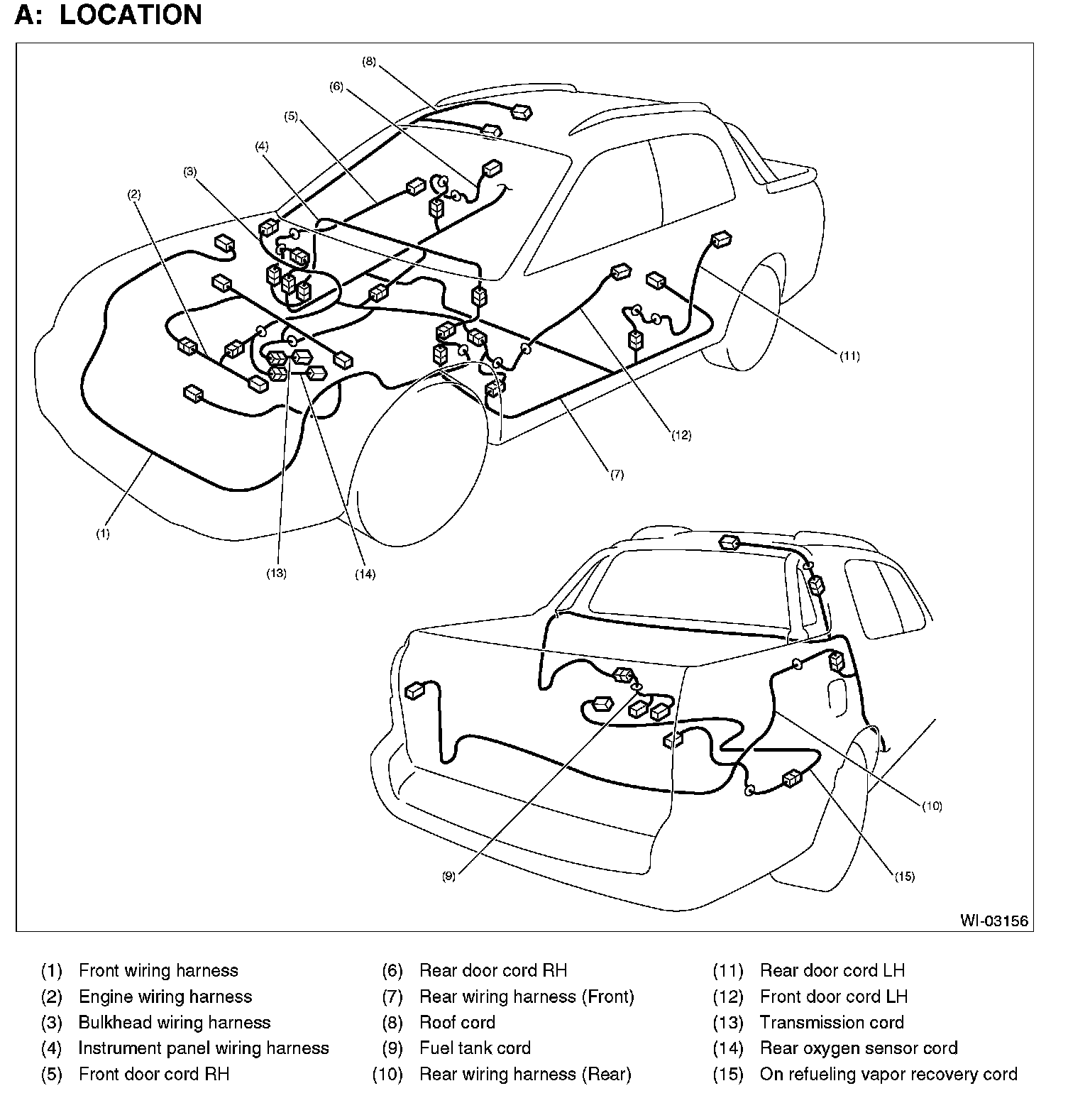 A: LOCATION

(8)
(6)
(5)
(4)
(3)
(2)
(11)
(12)
(7)
(1)
(13)
(14)
(10)
(9)
(15)
WI-03156

(1) Front wiring harness
(2) Engine wiring harness
(3) Bulkhead wiring harness
(4) Instrument panel wiring harness
(5) Front door cord RH

(6) Rear door cord RH
(7) Rear wiring harness (Front)
(8) Roof cord
(9) Fuel tank cord
(10) Rear wiring harness (Rear)

(11) Rear door cord LH
(12) Front door cord LH
(13) Transmission cord
(14) Rear oxygen sensor cord
(15) On refueling vapor recovery cord