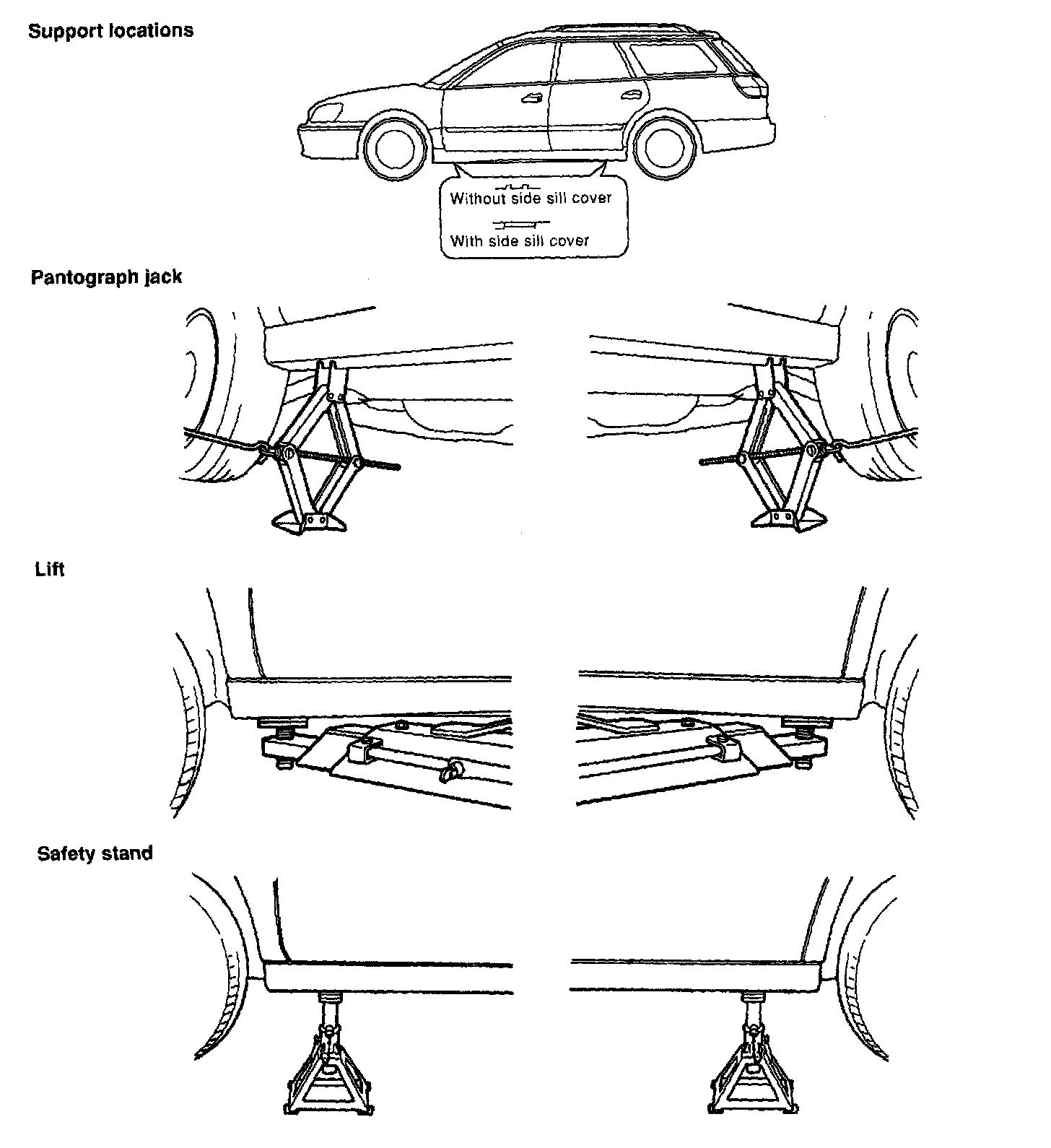 Support locations

Without side sill cover

With side sill cover

Pantograph jack

Lift

Safety stand