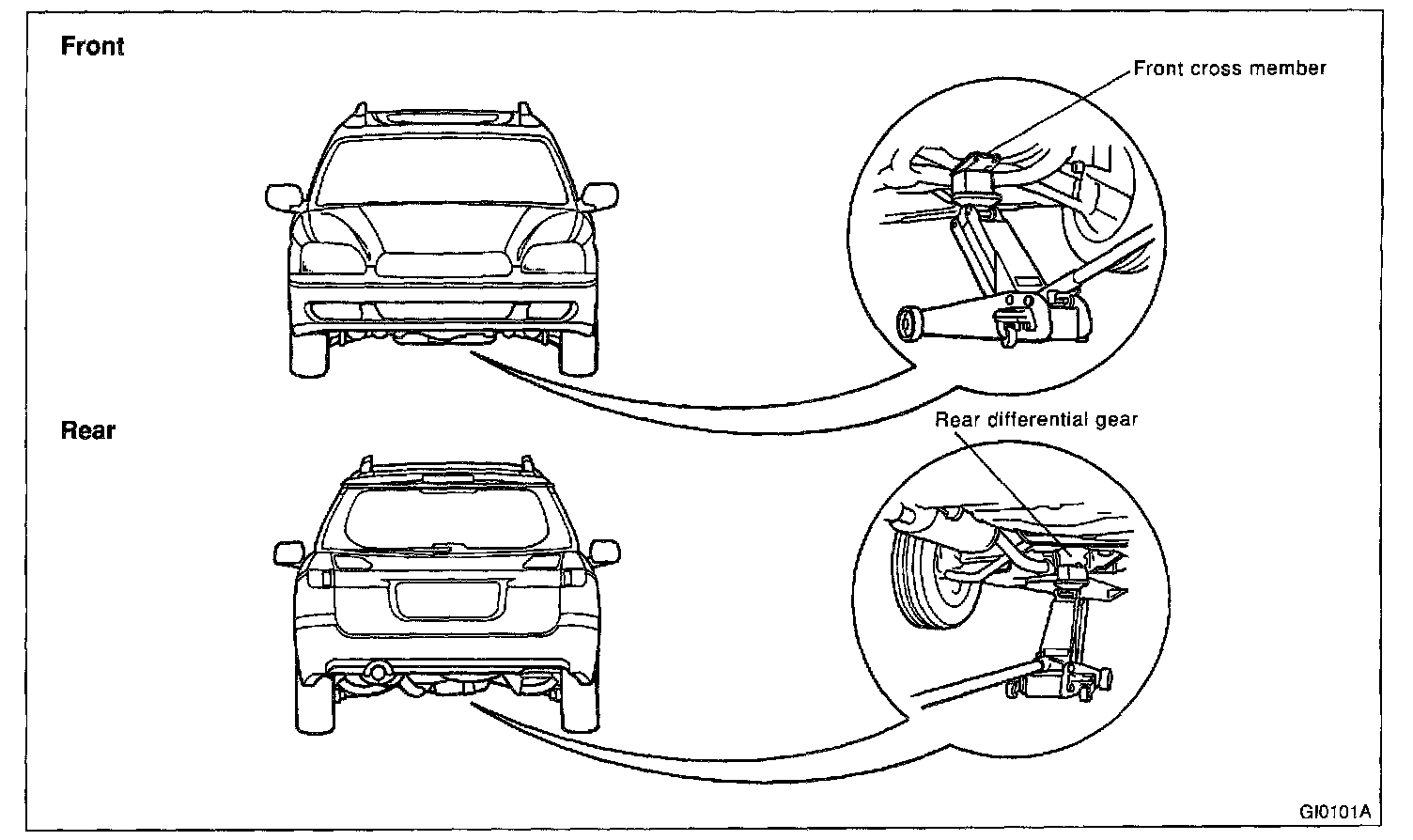 Front

Front cross member

Rear

Rear differential gear

GI0101A