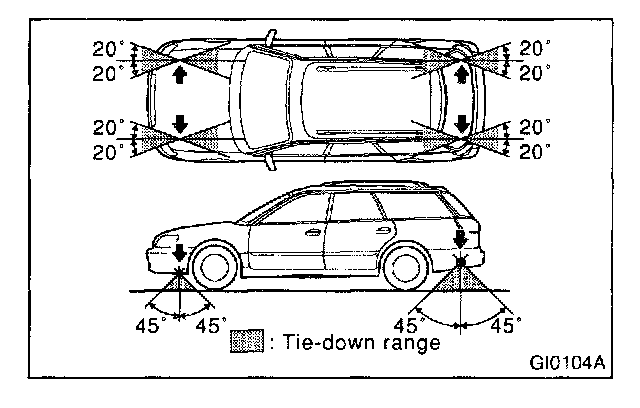 20°
20°
20°
20°
20°
20°
20°
20°
45° 45°
45° 45°
: Tie-down range
GI0104A