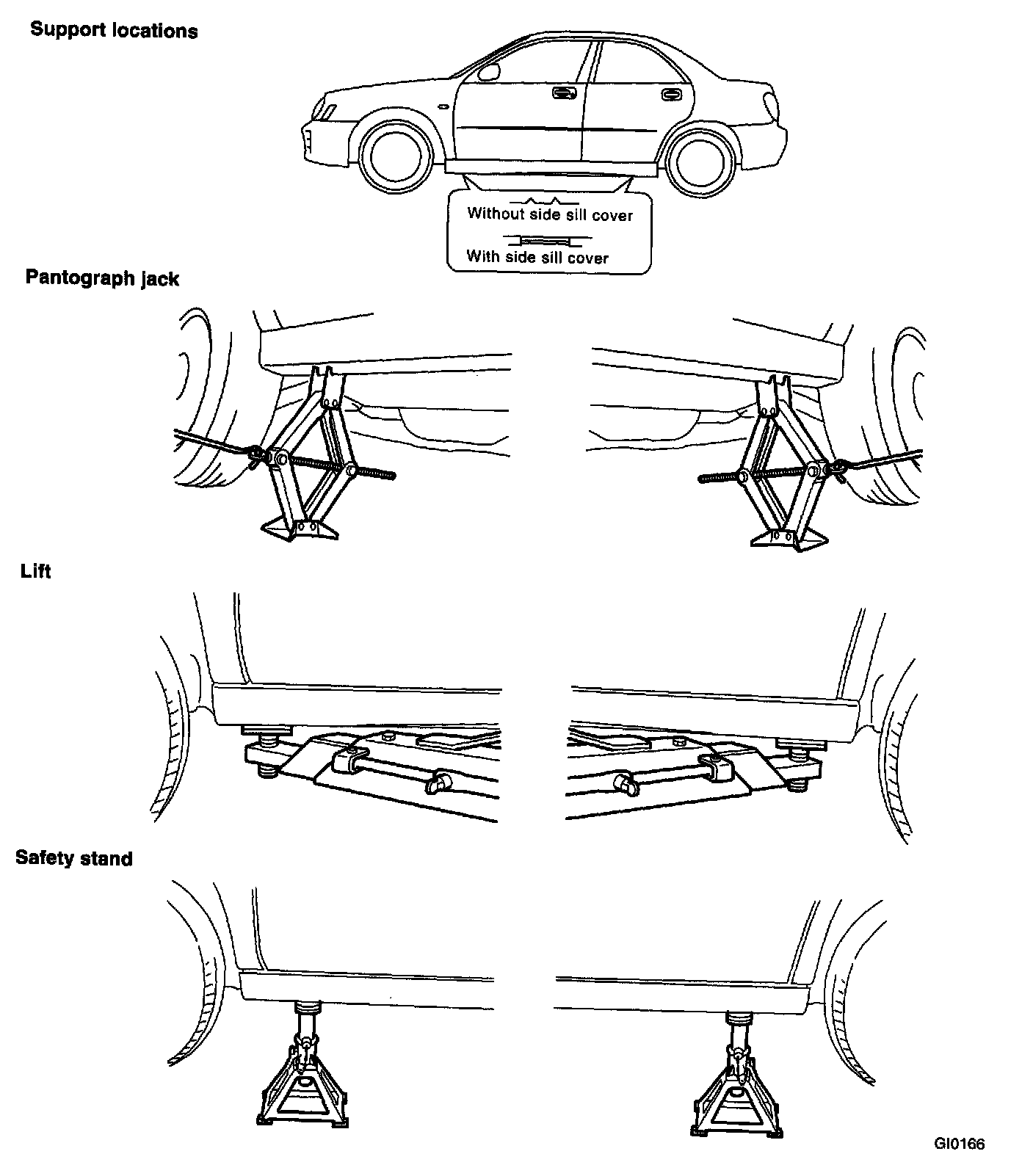 Support locations

Without side sill cover

With side sill cover

Pantograph jack

Lift

Safety stand

GI0166