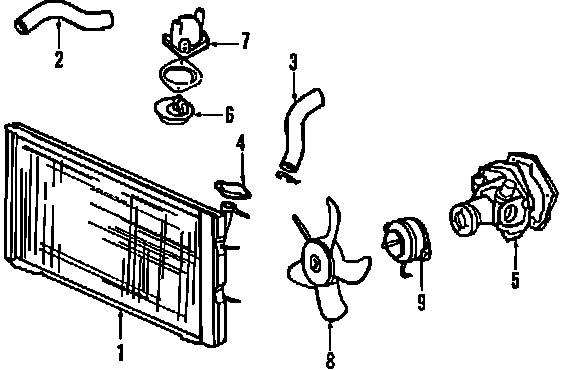 2
7
3
6
4
5
9
1
8