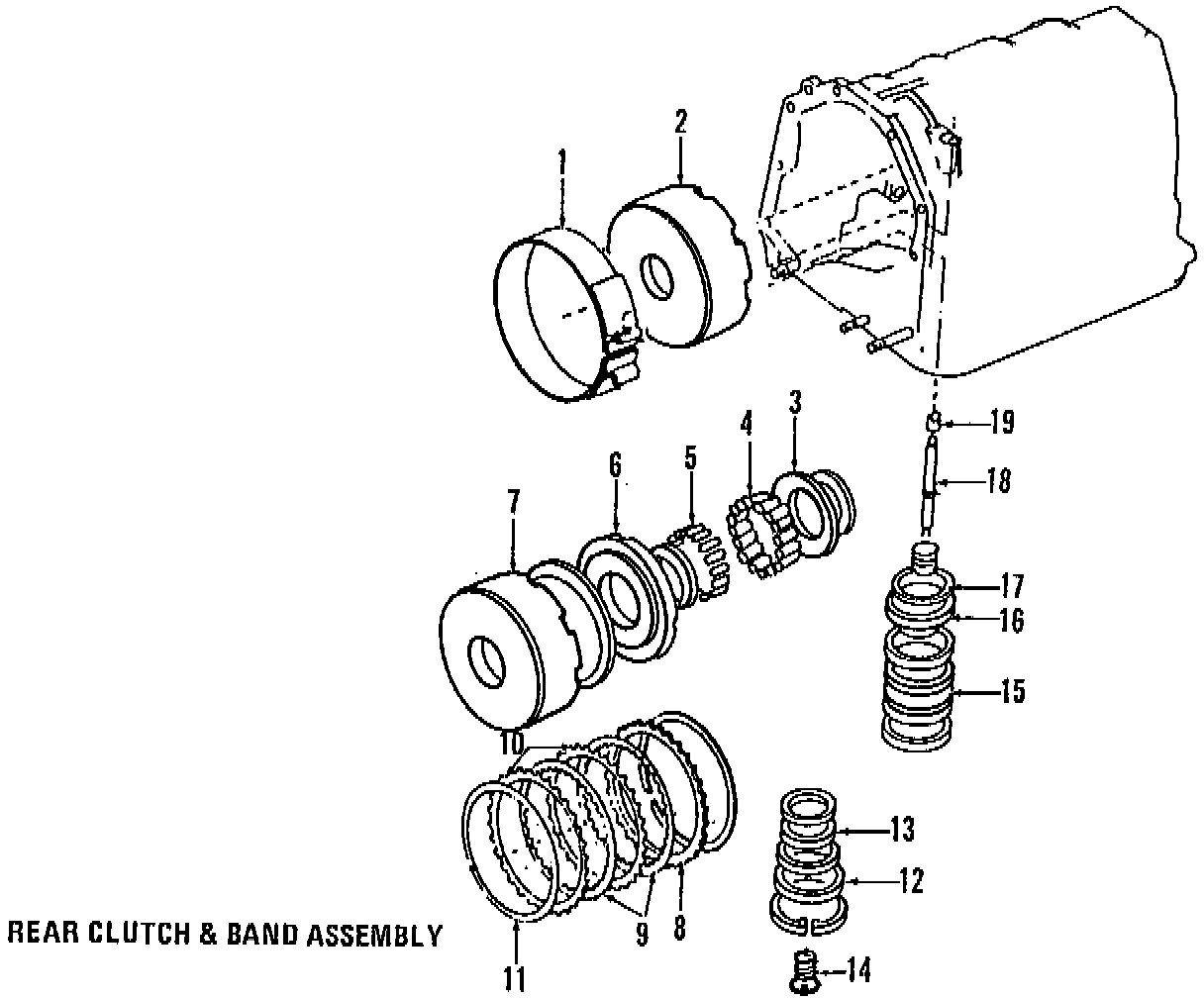 1
2
3
4
5
6
7
19
18
17
16
15
10
13
12
9
8
11
14
REAR CLUTCH & BAND ASSEMBLY