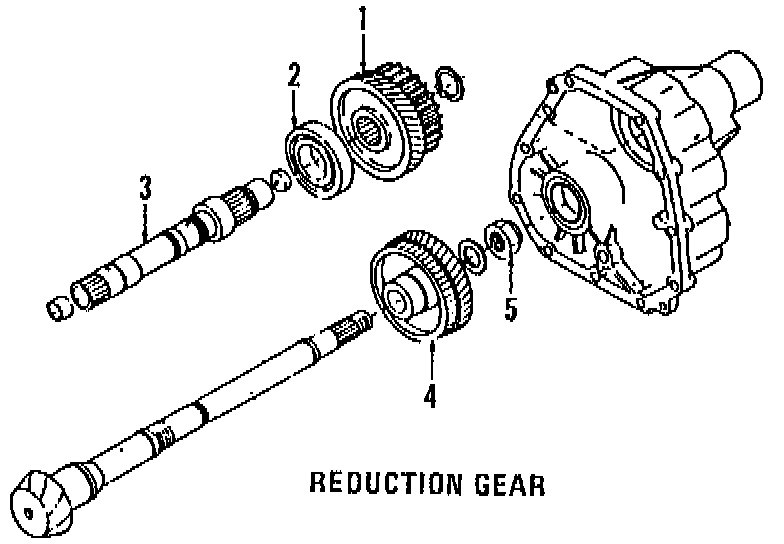 1
2
3
5
4
REDUCTION GEAR