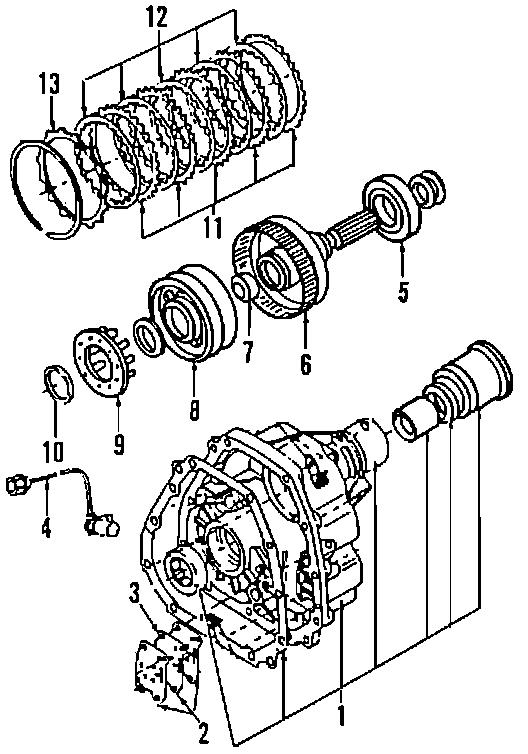 12
13
11
5
7
6
8
9
10
4
3
2
1