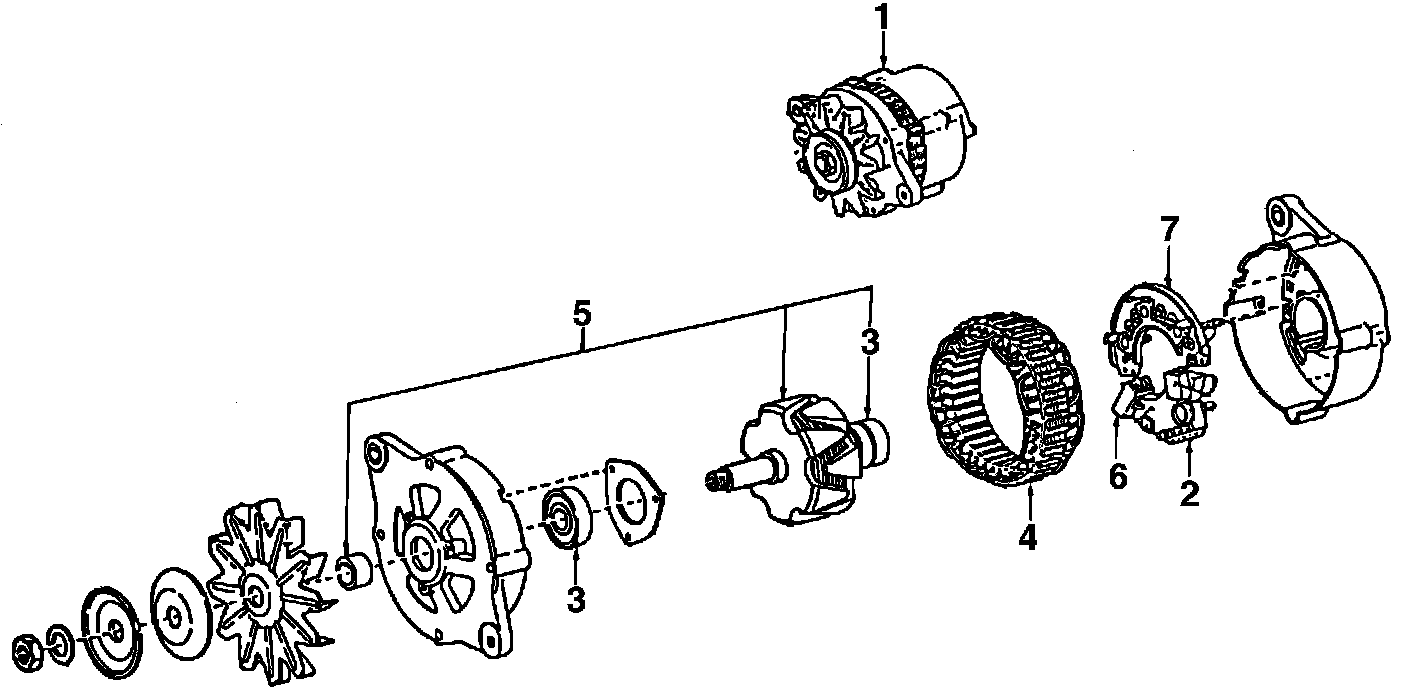 1
7
5
3
6
2
4
3