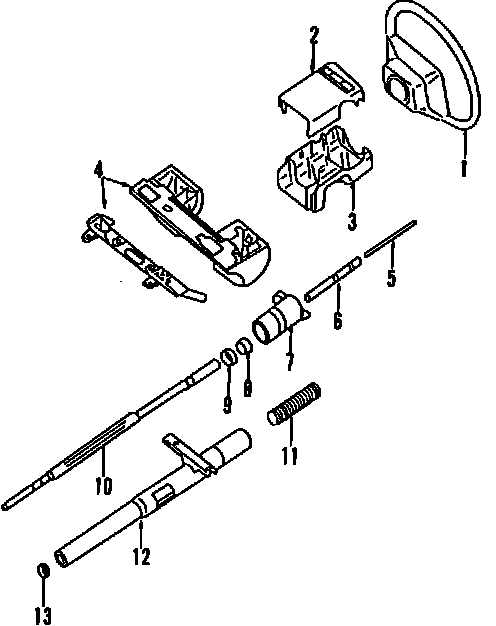 2
1
4
3
5
6
7
9
8
11
10
12
13