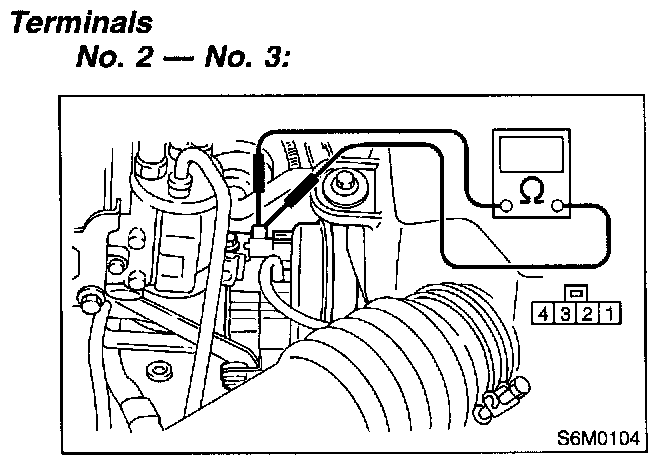 Terminals
No. 2 — No. 3:

Ω

4 3 2 1

S6M0104