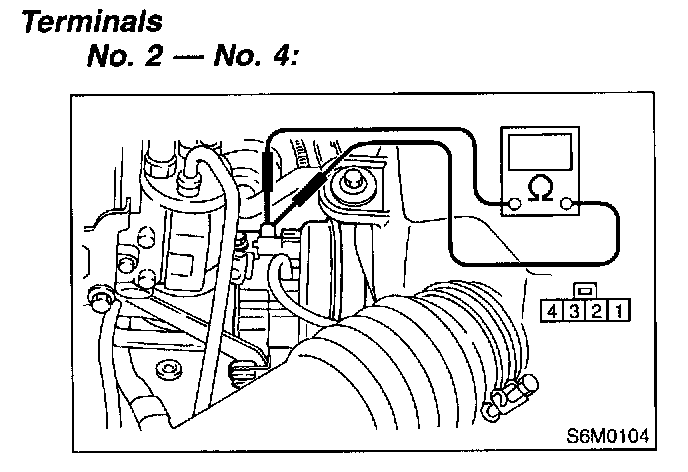 Terminals
No. 2 — No. 4:

Ω

4 3 2 1

S6M0104