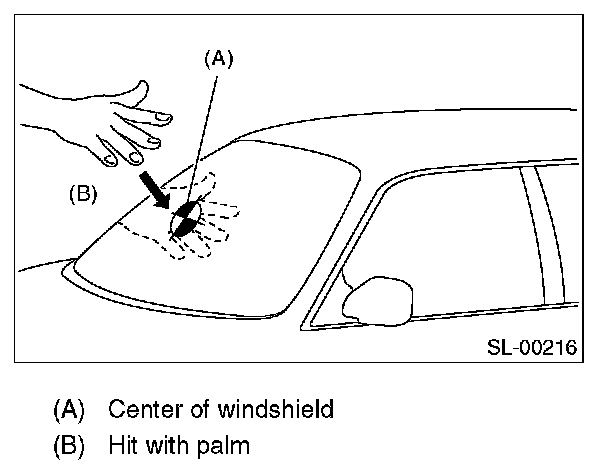 (A)

(B)

SL-00216

(A) Center of windshield
(B) Hit with palm