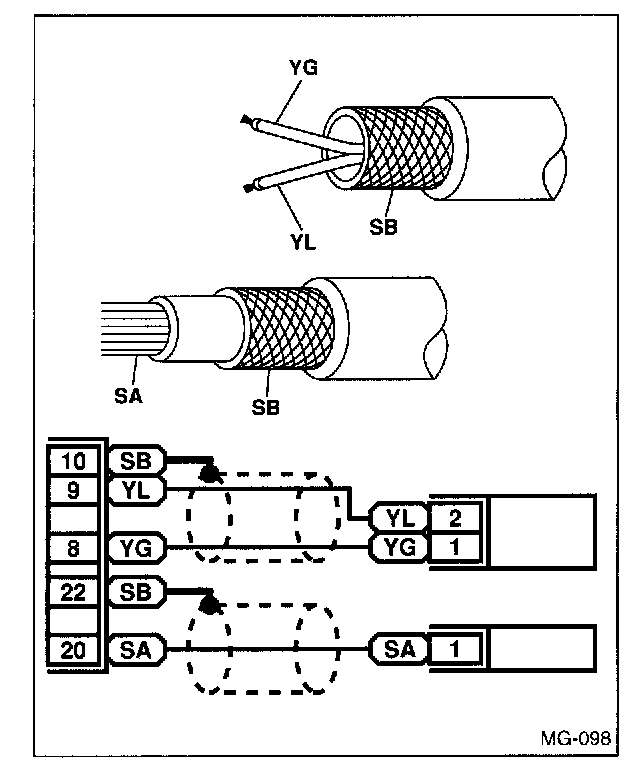 YG
YL
SB
SA
SB
10 SB
9 YL
8 YG
22 SB
20 SA
YL 2
YG 1
SA 1
MG-098