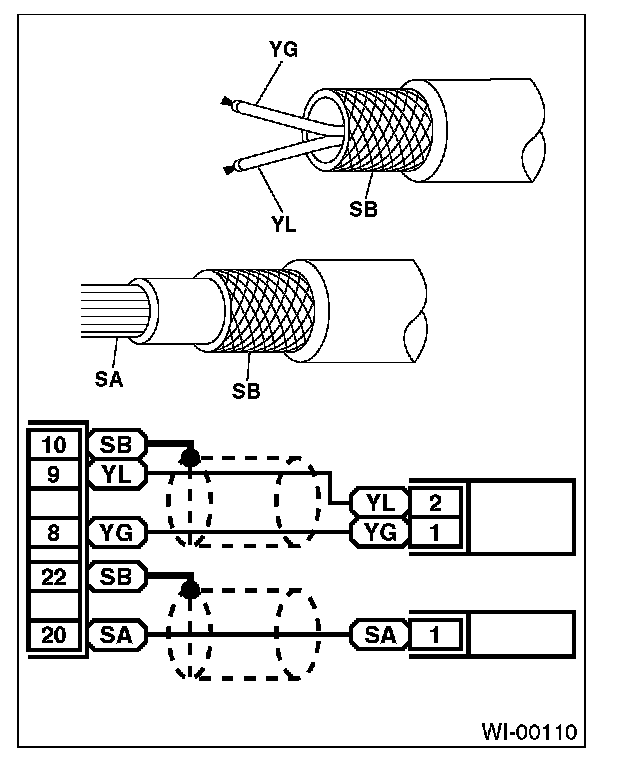 YG
YL
SB
SA
SB
10
SB
9
YL
YL
2
8
YG
YG
1
22
SB
20
SA
SA
1
WI-00110