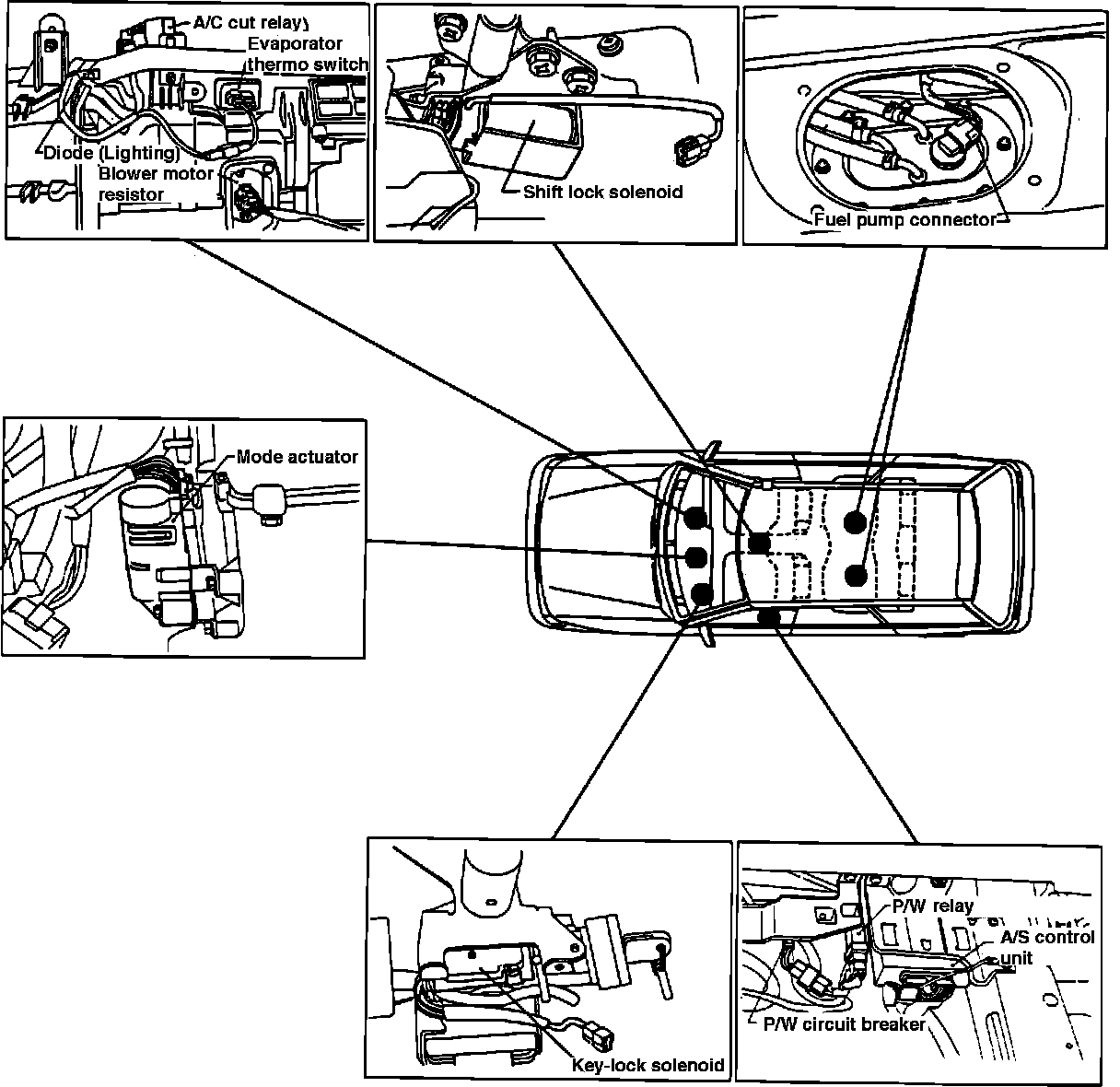 A/C cut relay
Evaporator thermo switch
Diode (Lighting)
Blower motor resistor

Shift lock solenoid

Fuel pump connector

Mode actuator

Key-lock solenoid

P/W relay
A/S control unit
P/W circuit breaker