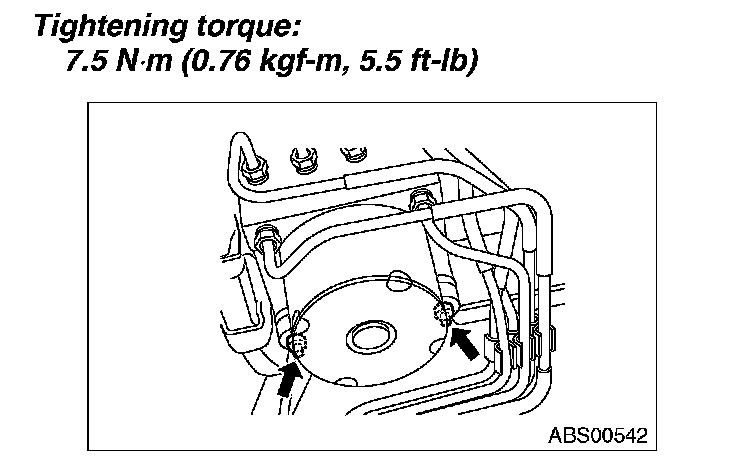 Tightening torque:
7.5 N·m (0.76 kgf-m, 5.5 ft-lb)

ABS00542