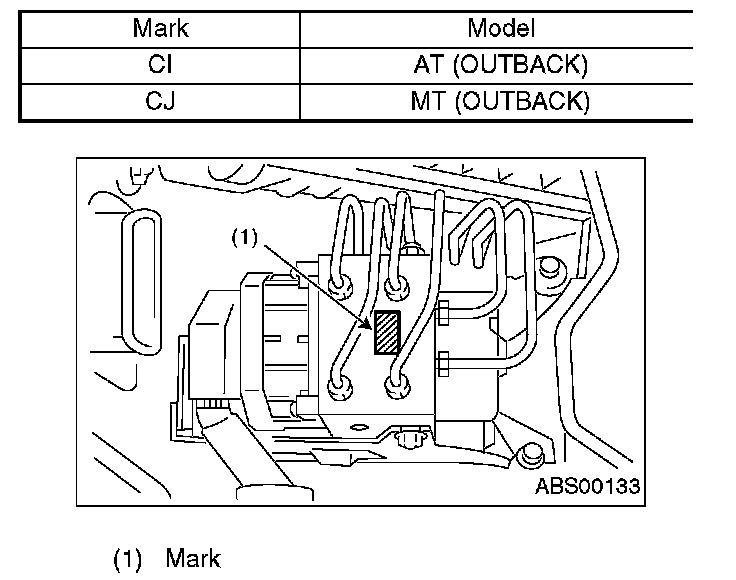 | Mark | Model |
|---|---|
| CI | AT (OUTBACK) |
| CJ | MT (OUTBACK) |

(1)

ABS00133

(1) Mark