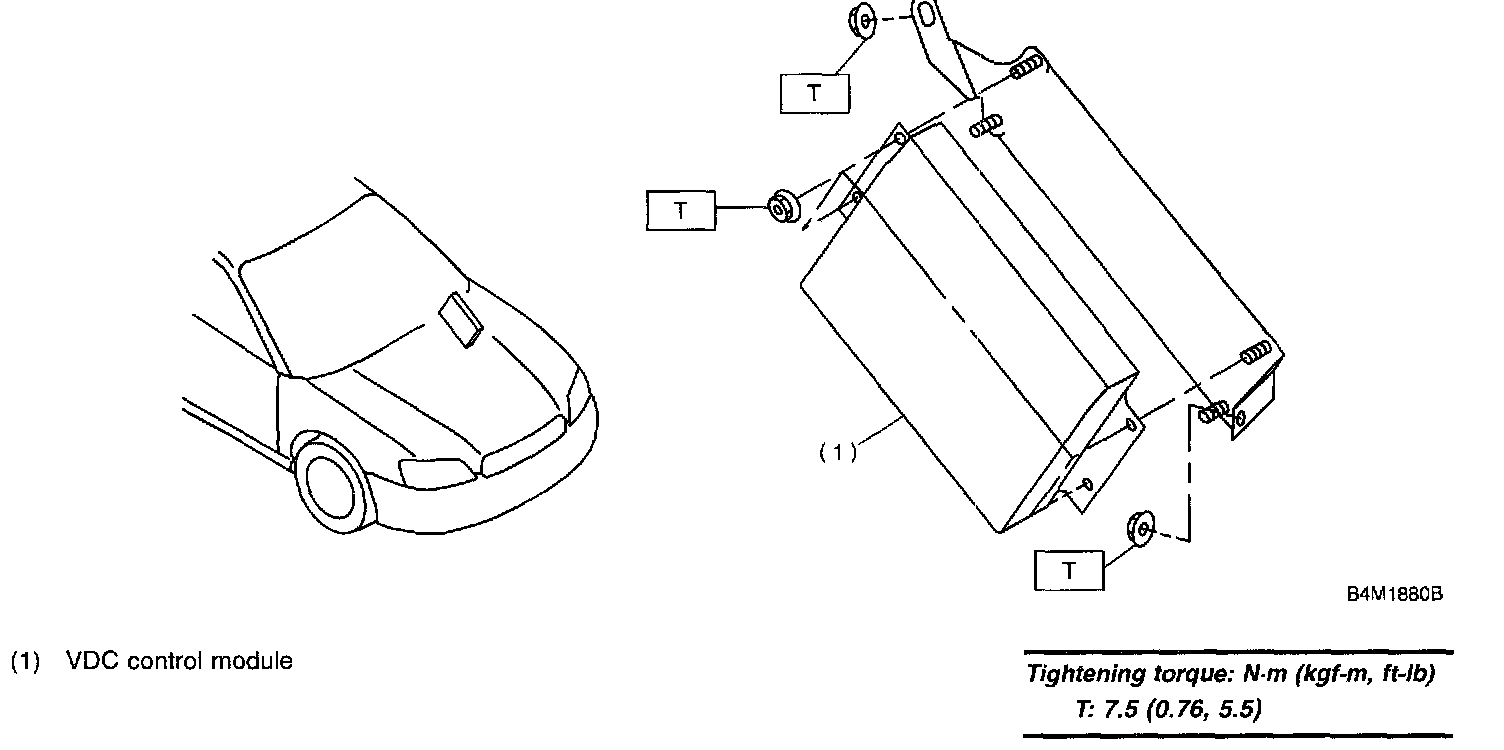 T

T

(1)

T

B4M1880B

(1) VDC control module

Tightening torque: N·m (kgf-m, ft-lb)
T: 7.5 (0.76, 5.5)