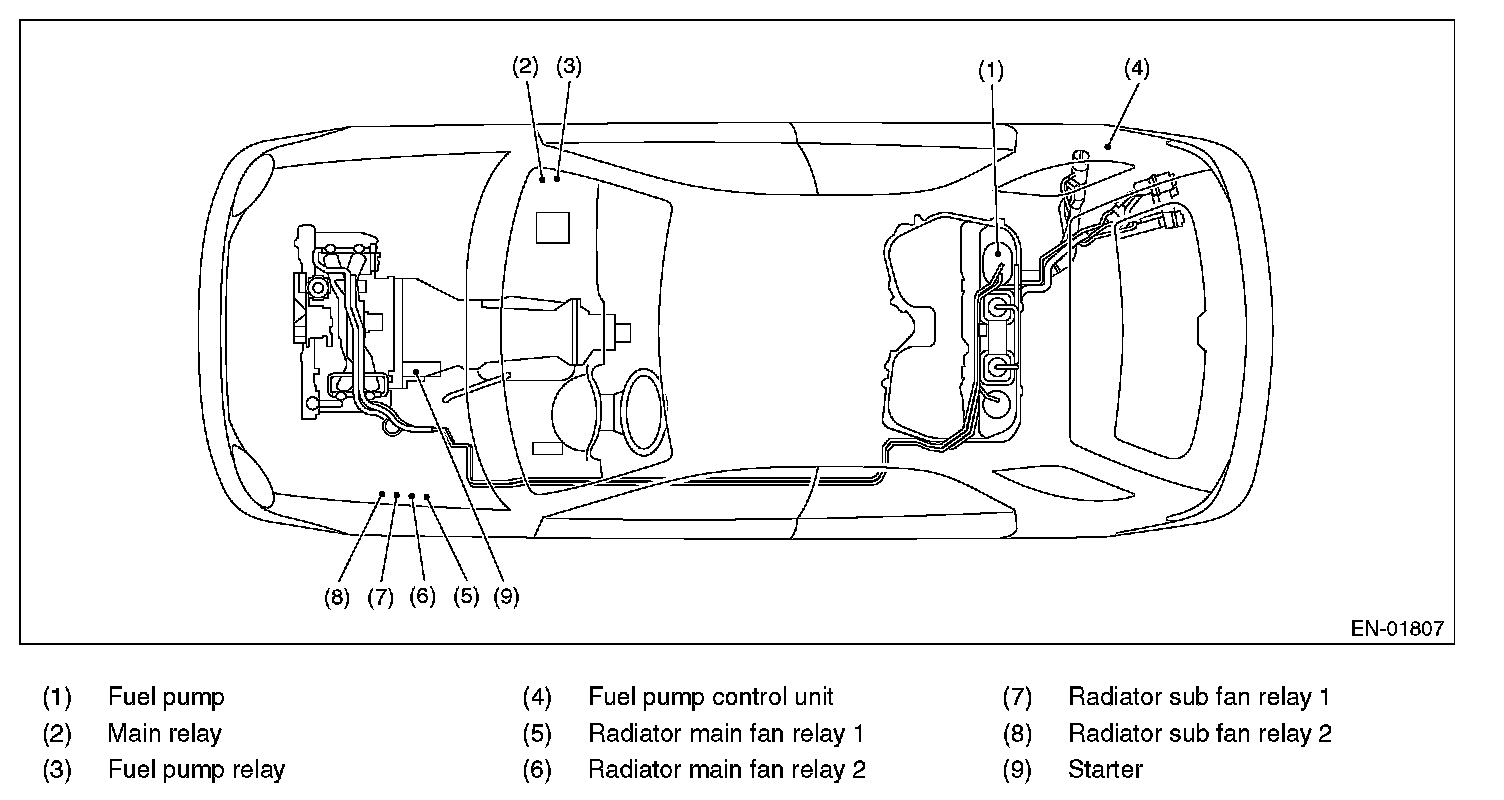 (2) (3)

(1)

(4)

(8) (7) (6) (5) (9)

EN-01807

(1) Fuel pump
(2) Main relay
(3) Fuel pump relay

(4) Fuel pump control unit
(5) Radiator main fan relay 1
(6) Radiator main fan relay 2

(7) Radiator sub fan relay 1
(8) Radiator sub fan relay 2
(9) Starter