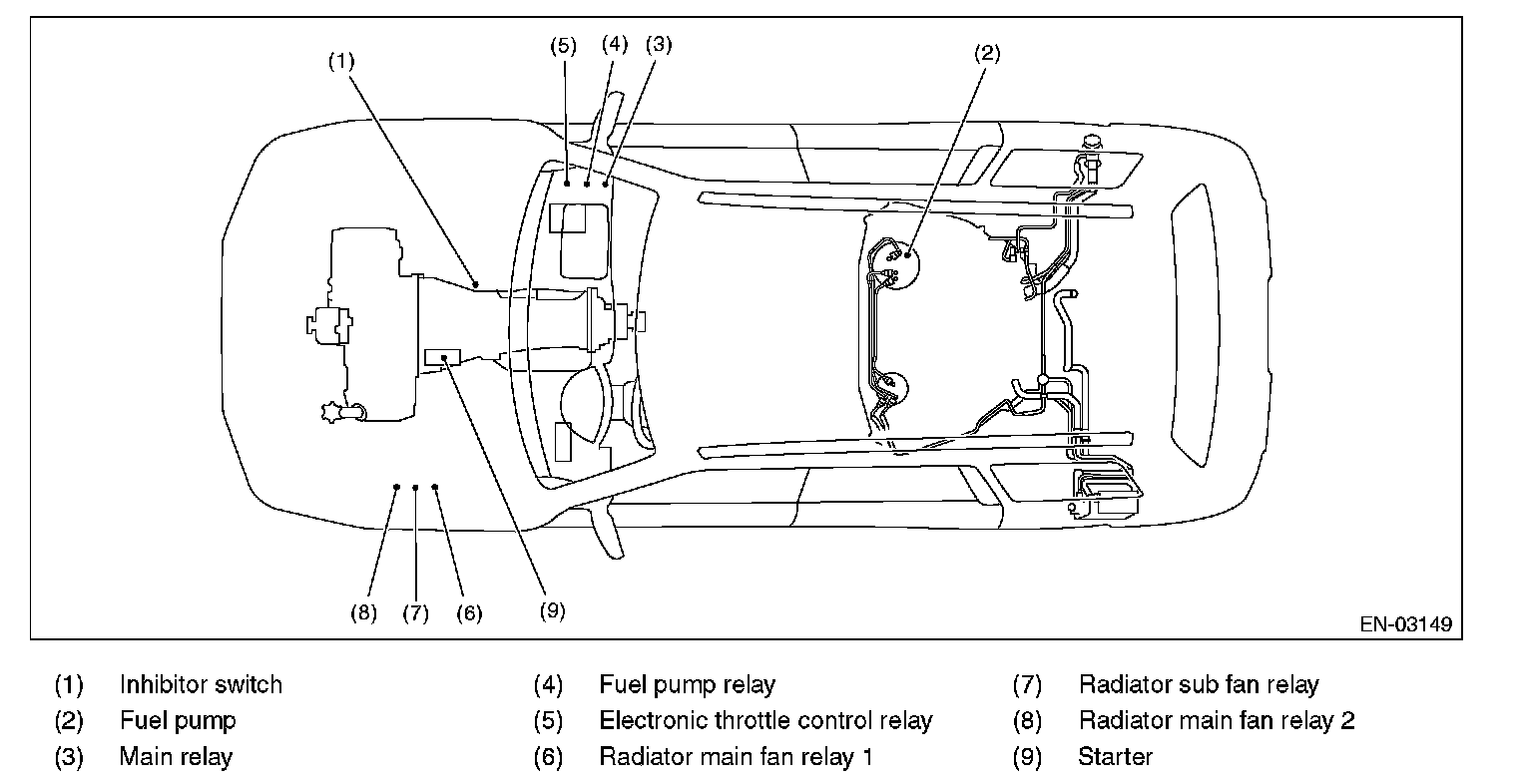 (1)

(5) (4) (3)

(2)

(8) (7) (6)

(9)

EN-03149

(1) Inhibitor switch
(2) Fuel pump
(3) Main relay

(4) Fuel pump relay
(5) Electronic throttle control relay
(6) Radiator main fan relay 1

(7) Radiator sub fan relay
(8) Radiator main fan relay 2
(9) Starter