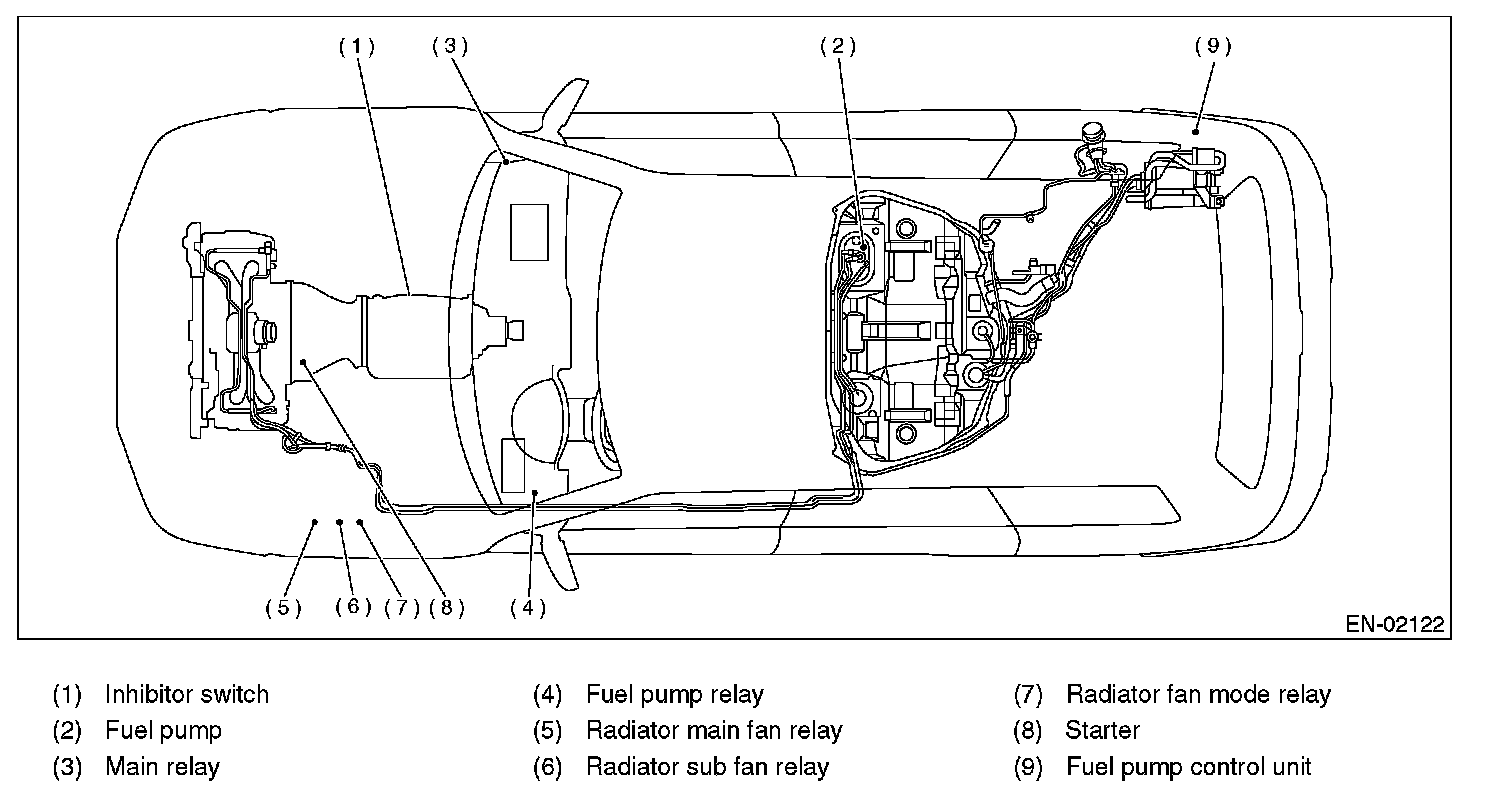 (1) (3) (2) (9)

(5) (6) (7) (8) (4)

EN-02122

(1) Inhibitor switch
(2) Fuel pump
(3) Main relay

(4) Fuel pump relay
(5) Radiator main fan relay
(6) Radiator sub fan relay

(7) Radiator fan mode relay
(8) Starter
(9) Fuel pump control unit