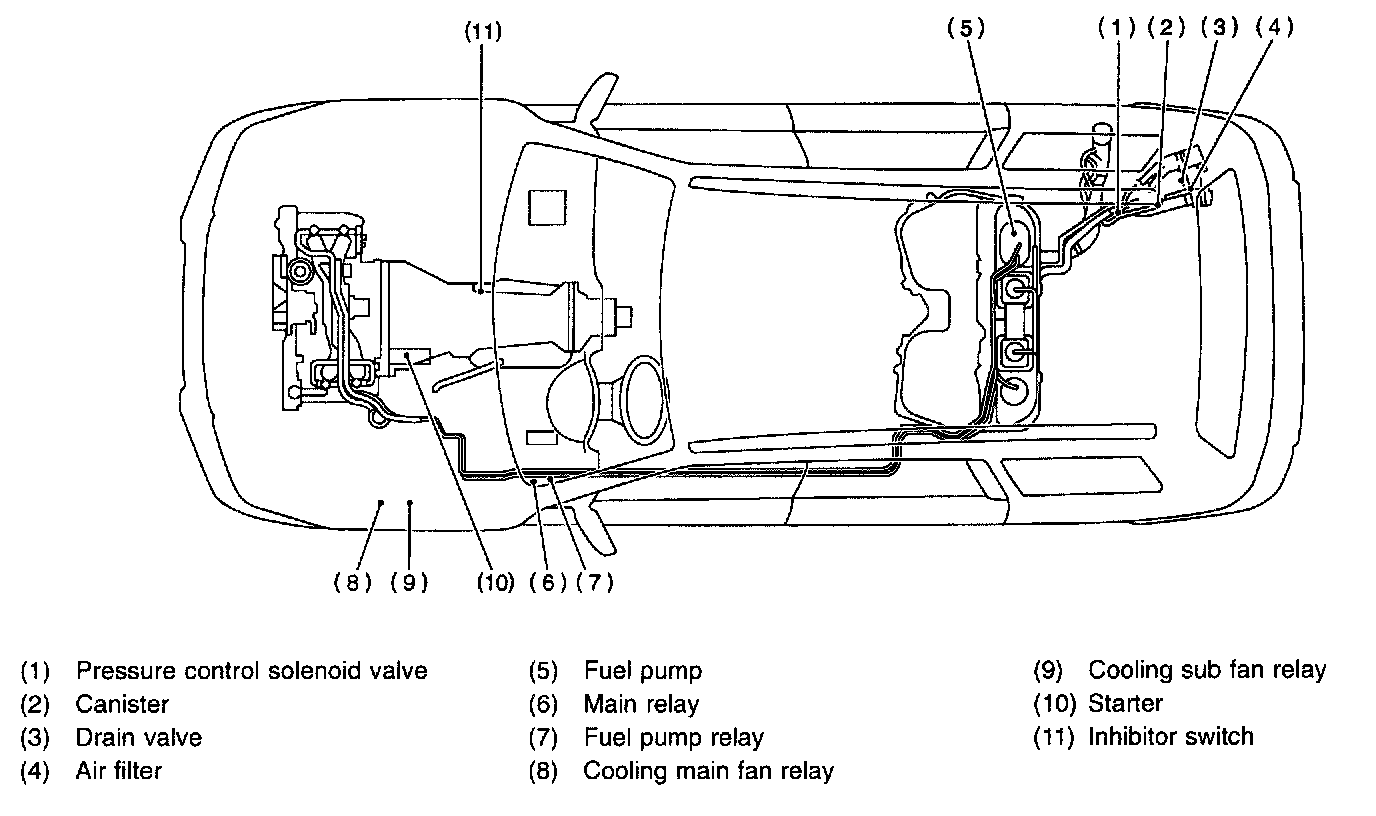 (11)

(5)

(1) (2) (3) (4)

(8) (9)

(10) (6) (7)

(1) Pressure control solenoid valve
(2) Canister
(3) Drain valve
(4) Air filter

(5) Fuel pump
(6) Main relay
(7) Fuel pump relay
(8) Cooling main fan relay

(9) Cooling sub fan relay
(10) Starter
(11) Inhibitor switch