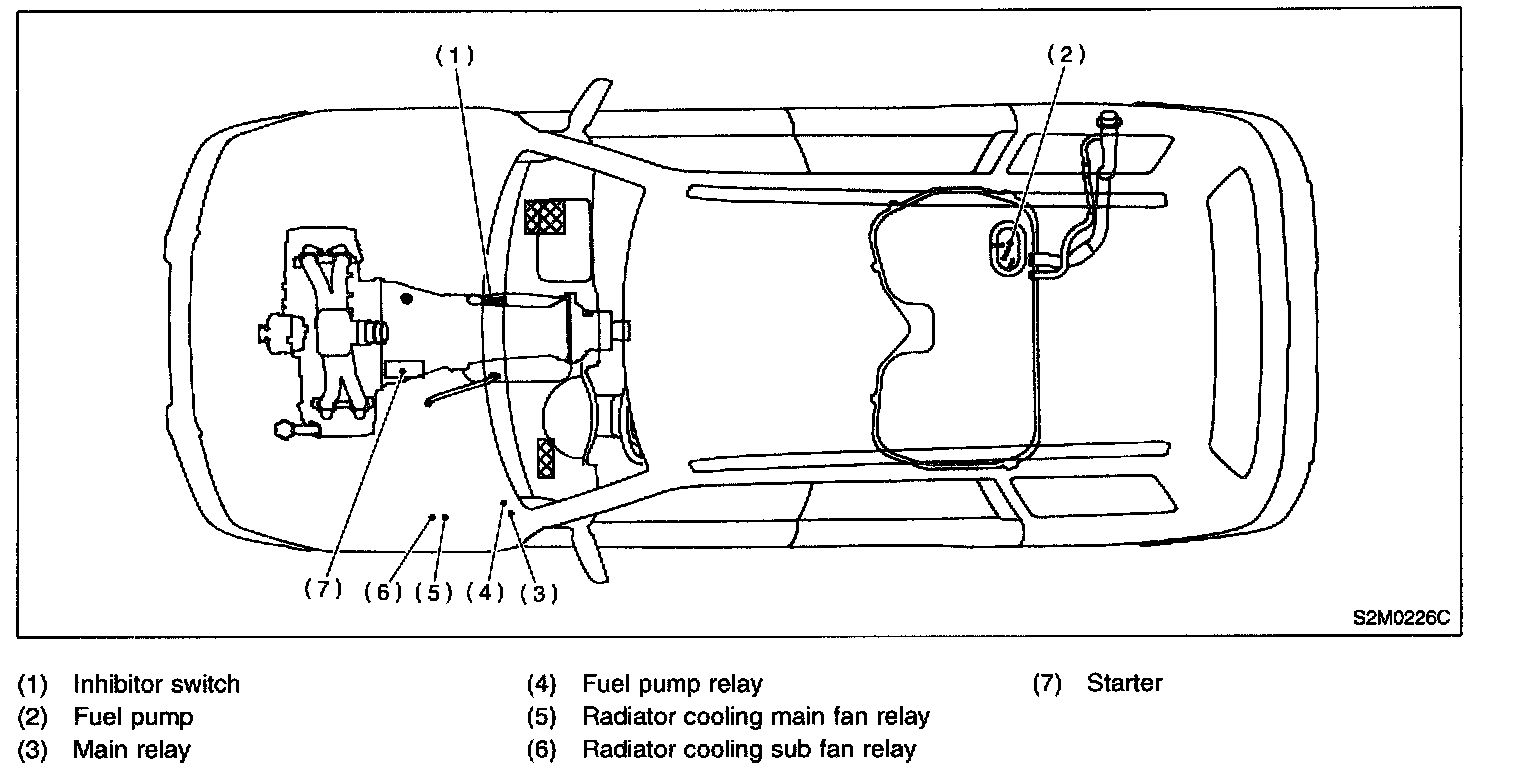 (1)

(2)

(7) (6) (5) (4) (3)

S2M0226C

(1) Inhibitor switch
(2) Fuel pump
(3) Main relay

(4) Fuel pump relay
(5) Radiator cooling main fan relay
(6) Radiator cooling sub fan relay

(7) Starter