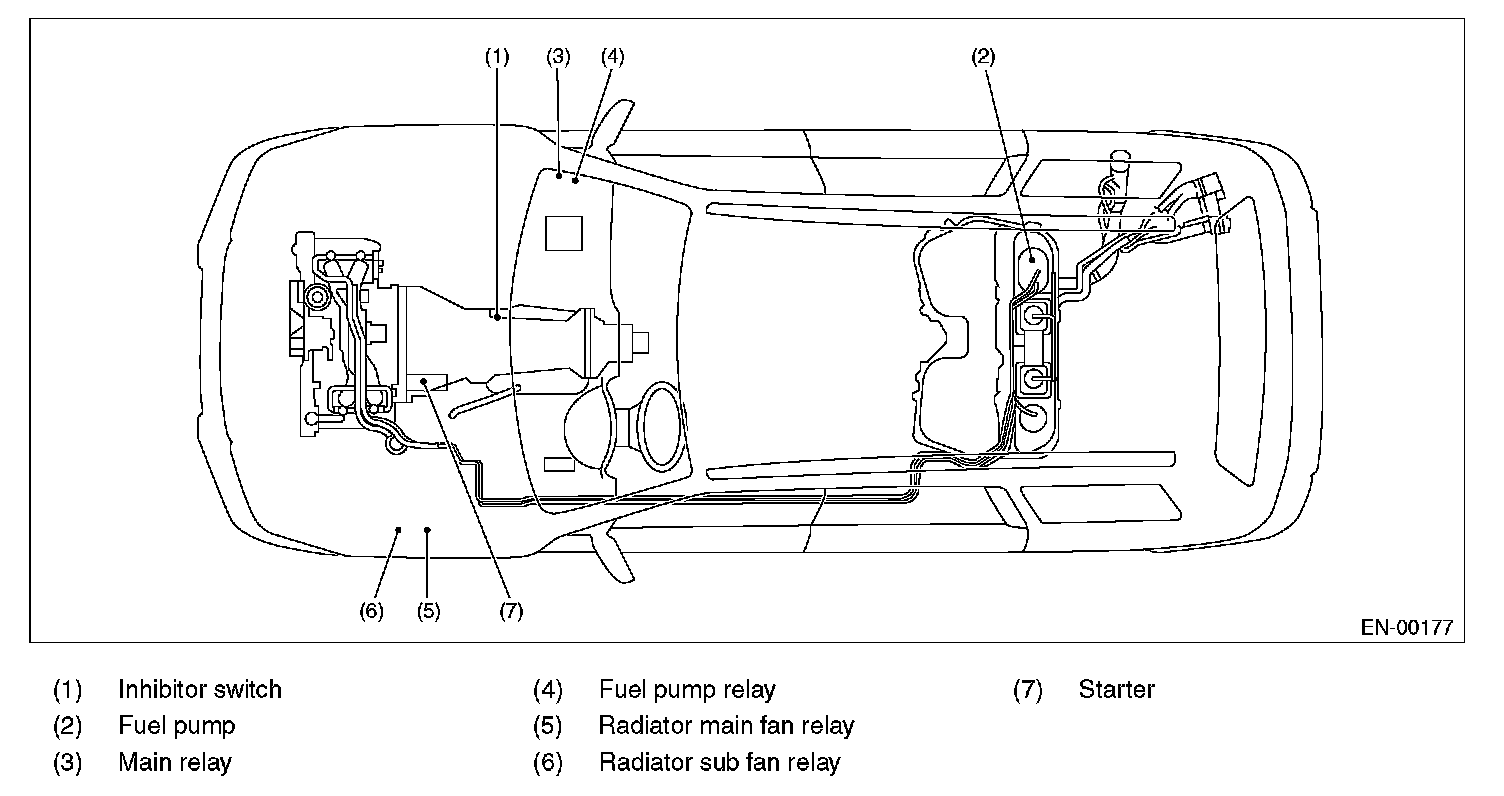 (1) (3) (4) (2)

(6) (5) (7)

EN-00177

(1) Inhibitor switch
(2) Fuel pump
(3) Main relay

(4) Fuel pump relay
(5) Radiator main fan relay
(6) Radiator sub fan relay

(7) Starter