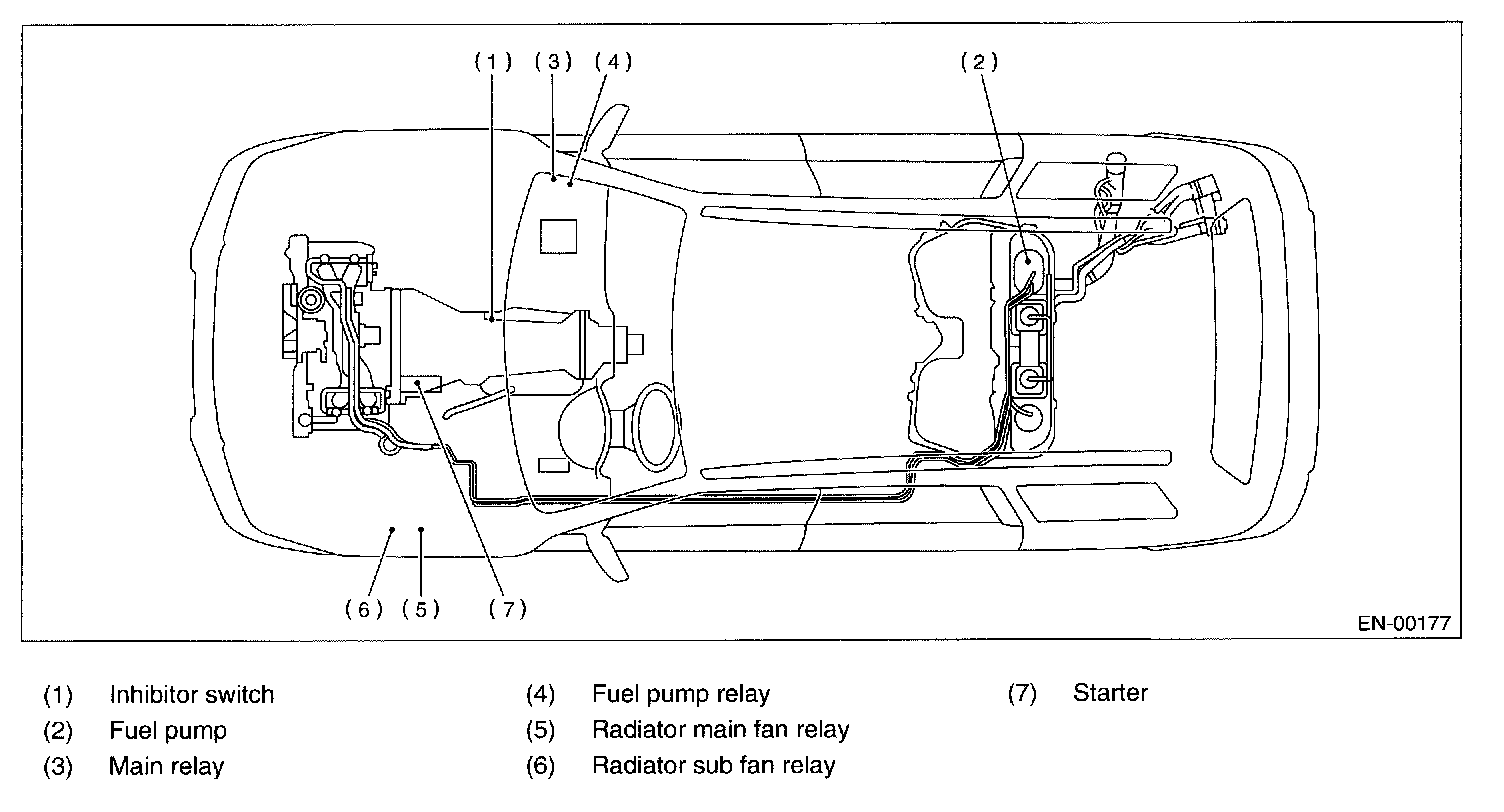 (1) (3) (4)

(2)

(6) (5) (7)

EN-00177

(1) Inhibitor switch
(2) Fuel pump
(3) Main relay

(4) Fuel pump relay
(5) Radiator main fan relay
(6) Radiator sub fan relay

(7) Starter