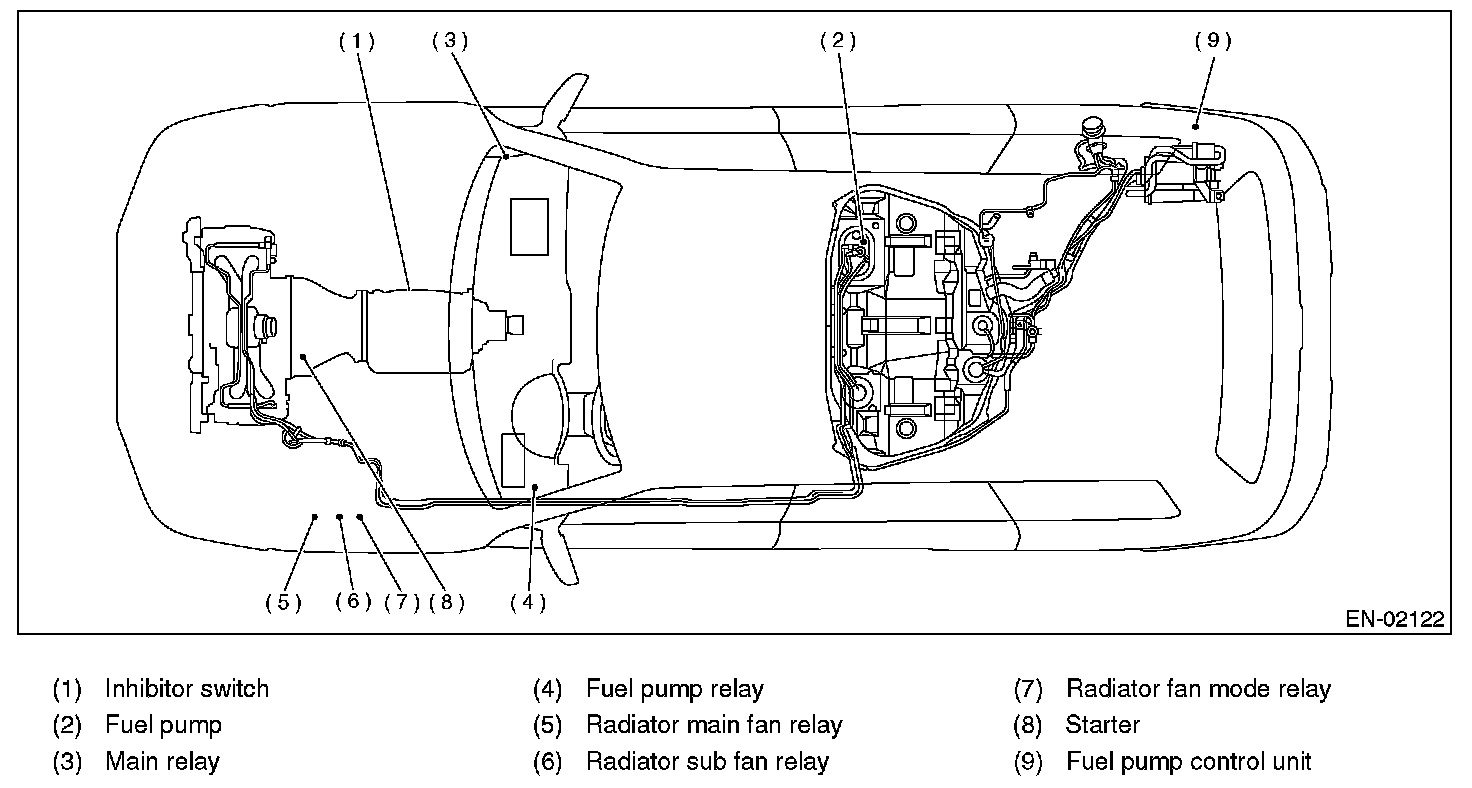 (1) (3) (2) (9)

(5) (6) (7) (8) (4)

EN-02122

(1) Inhibitor switch
(2) Fuel pump
(3) Main relay

(4) Fuel pump relay
(5) Radiator main fan relay
(6) Radiator sub fan relay

(7) Radiator fan mode relay
(8) Starter
(9) Fuel pump control unit