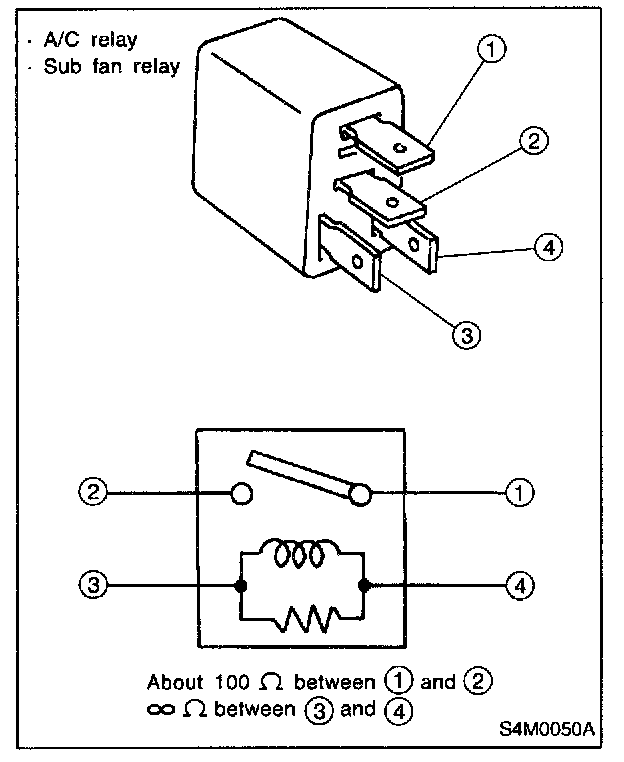 · A/C relay
· Sub fan relay

①
②
④
③

②
①
③
④

About 100 $\Omega$ between ① and ②
$\infty$ $\Omega$ between ③ and ④

S4M0050A