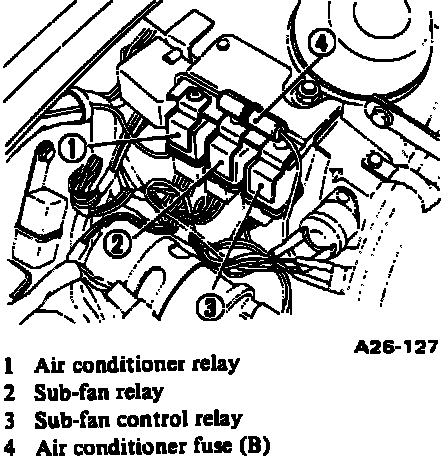 4

1

2

3

A26-127

1 Air conditioner relay
2 Sub-fan relay
3 Sub-fan control relay
4 Air conditioner fuse (B)