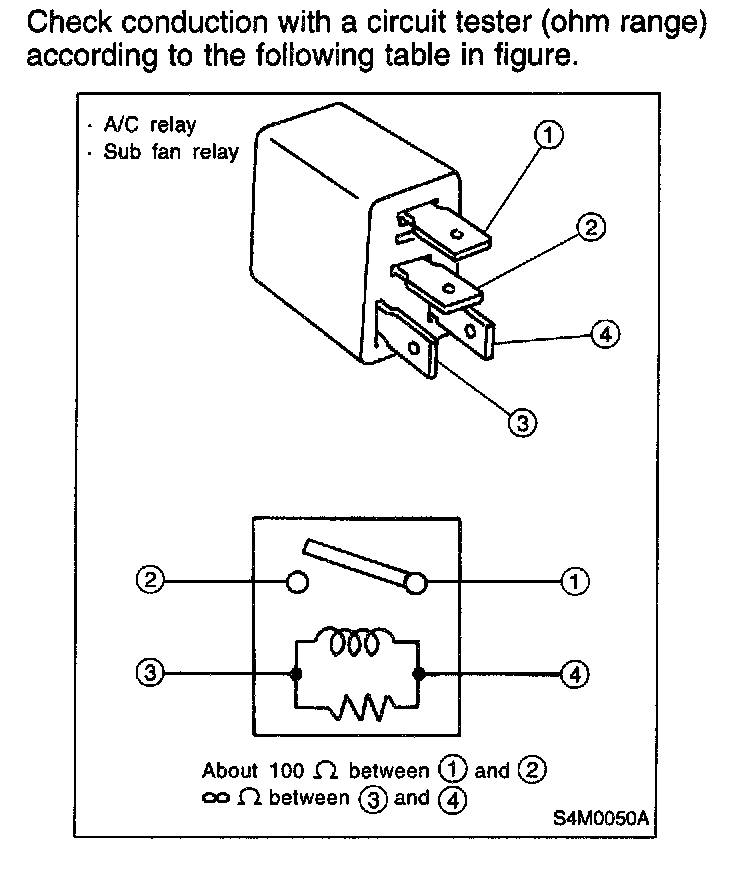 Check conduction with a circuit tester (ohm range) according to the following table in figure.

· A/C relay
· Sub fan relay

①
②
④
③

②
①
③
④

About 100 $\Omega$ between ① and ②
$\infty$ $\Omega$ between ③ and ④

S4M0050A