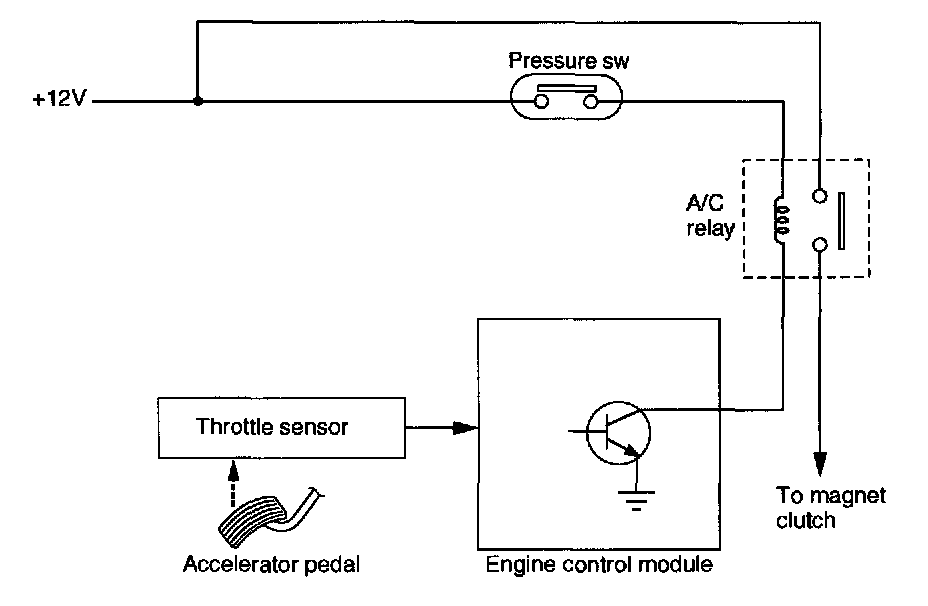 +12V

Pressure sw

A/C relay

Throttle sensor

Accelerator pedal

Engine control module

To magnet clutch