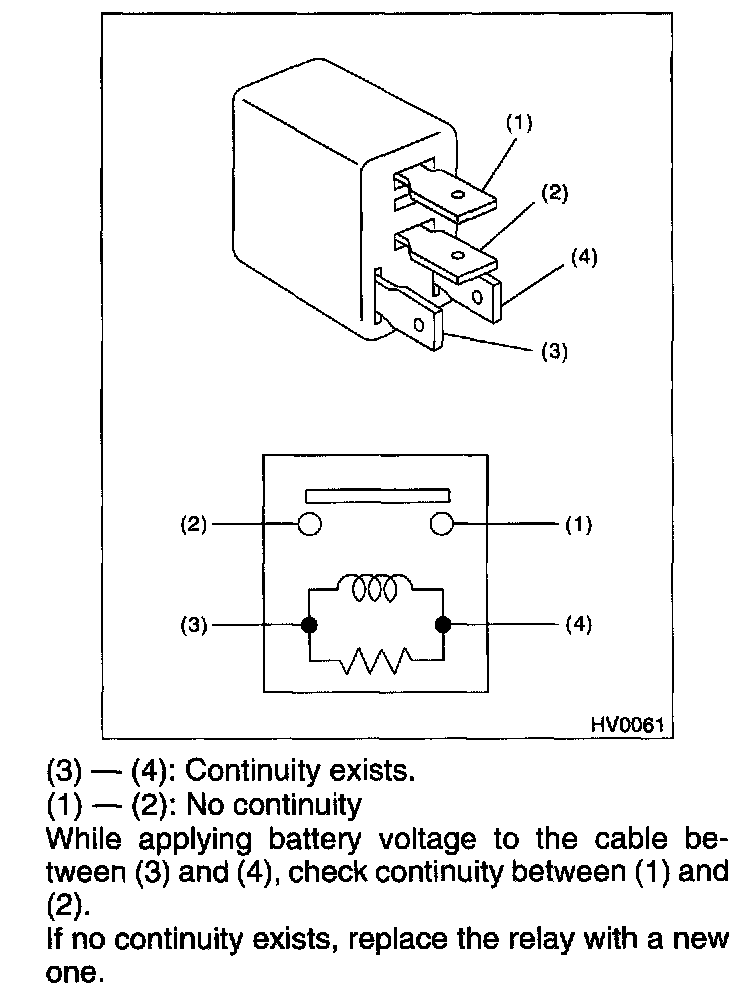 (1)
(2)
(4)
(3)

(2)
(1)
(3)
(4)

HV0061

(3) — (4): Continuity exists.
(1) — (2): No continuity
While applying battery voltage to the cable between (3) and (4), check continuity between (1) and (2).
If no continuity exists, replace the relay with a new one.