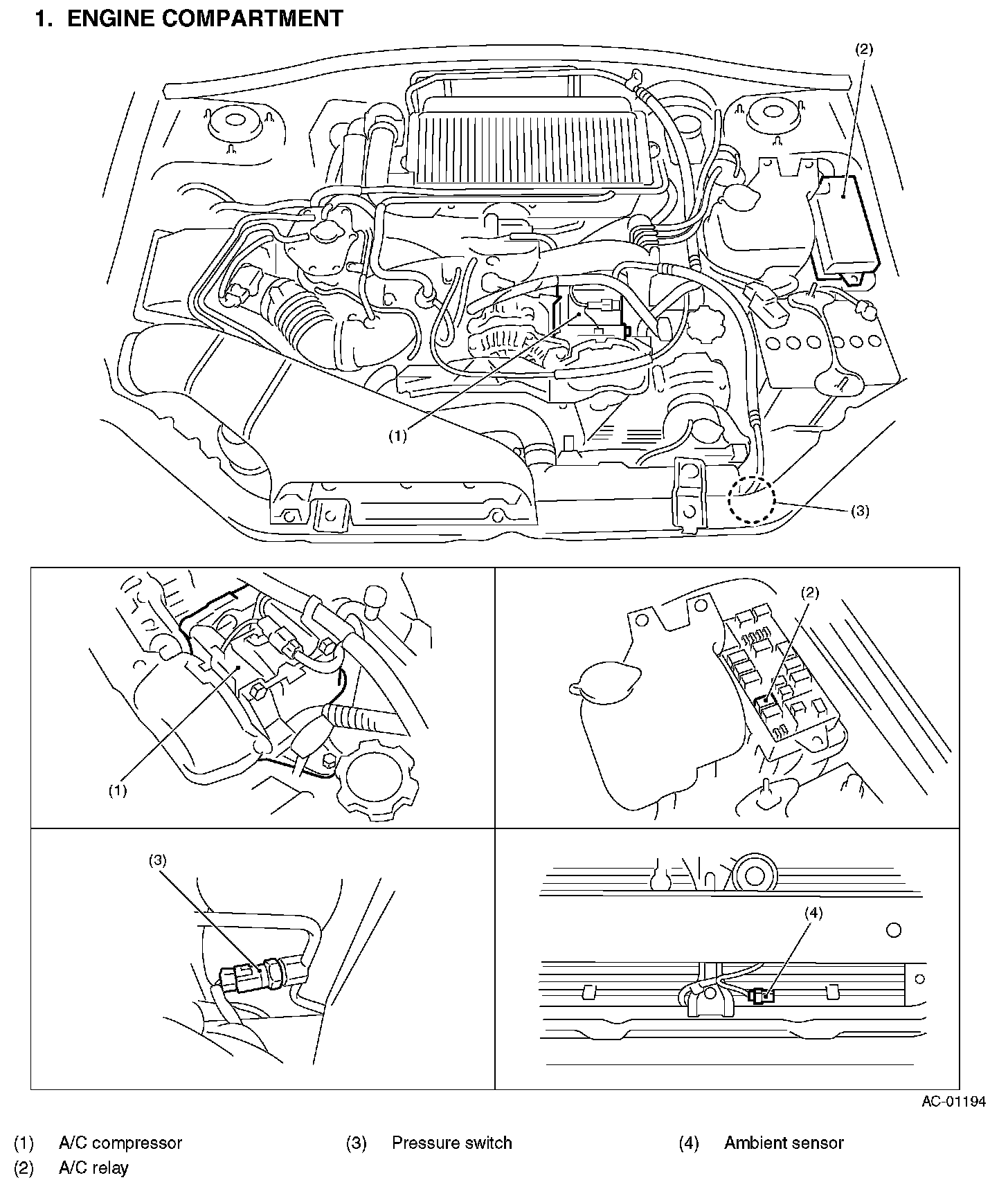 1. ENGINE COMPARTMENT

(2)

(1)

(3)

(1)

(2)

(3)

(4)

AC-01194

(1) A/C compressor
(2) A/C relay
(3) Pressure switch
(4) Ambient sensor