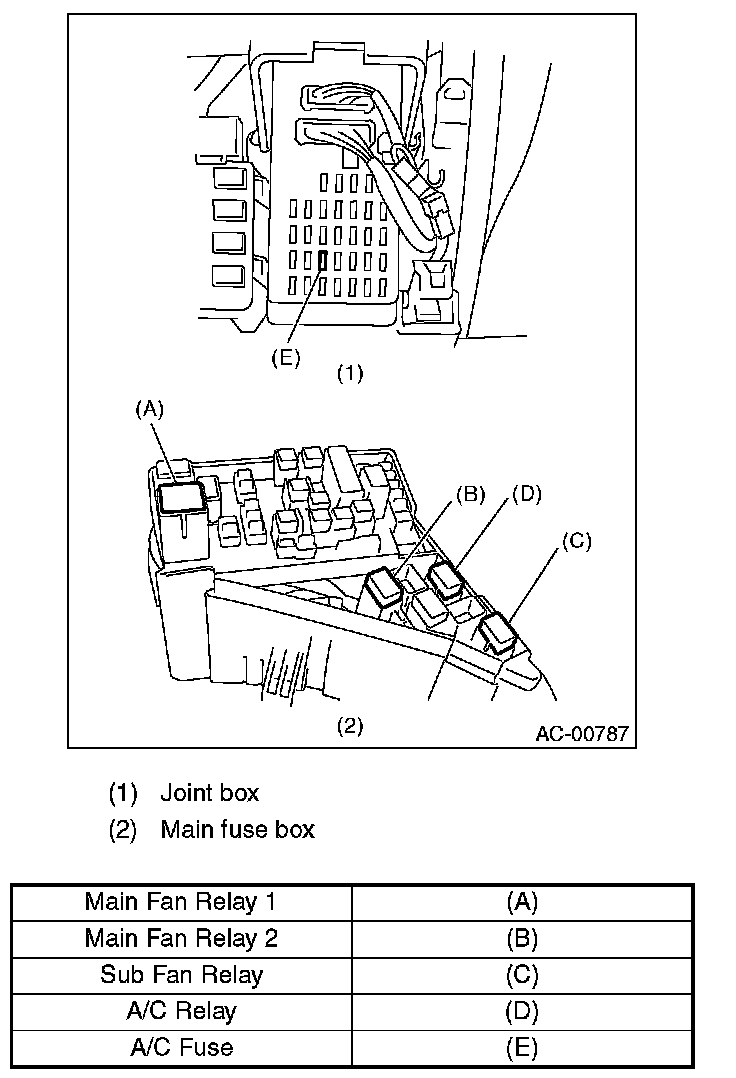 (E)
(1)
(A)
(B)
(D)
(C)
(2)
AC-00787

(1) Joint box
(2) Main fuse box

| Main Fan Relay 1 | (A) |
|---|---|
| Main Fan Relay 2 | (B) |
| Sub Fan Relay | (C) |
| A/C Relay | (D) |
| A/C Fuse | (E) |