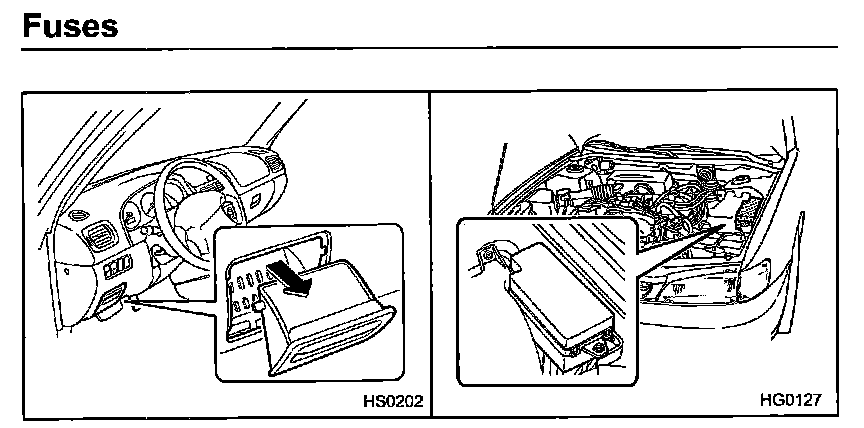 Fuses

HS0202

HG0127