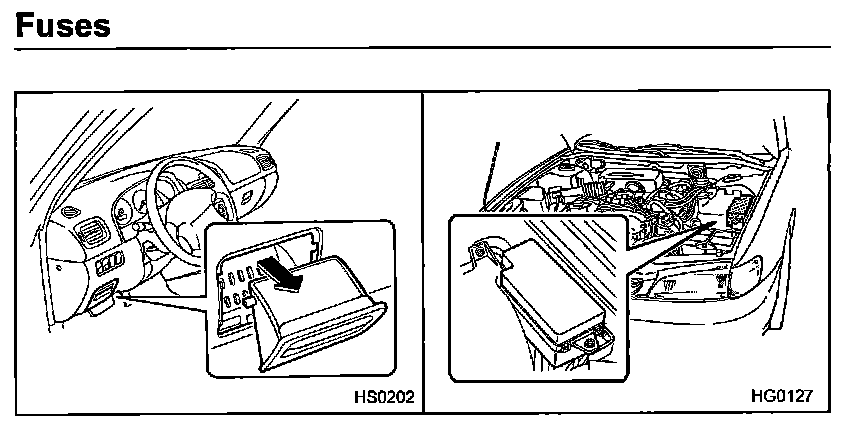 Fuses

HS0202

HG0127