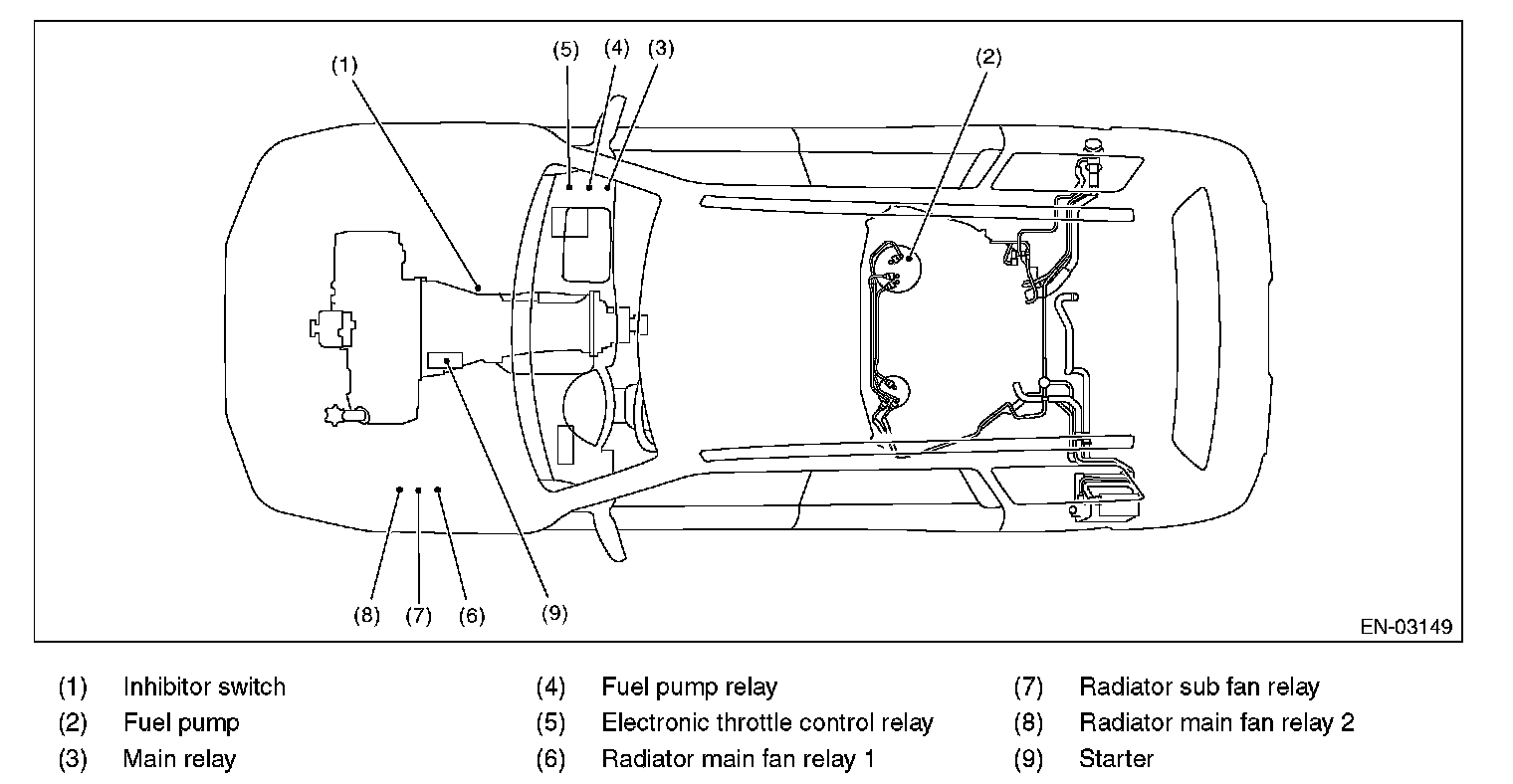 (1)

(5) (4) (3)

(2)

(8) (7) (6)

(9)

EN-03149

(1) Inhibitor switch
(2) Fuel pump
(3) Main relay

(4) Fuel pump relay
(5) Electronic throttle control relay
(6) Radiator main fan relay 1

(7) Radiator sub fan relay
(8) Radiator main fan relay 2
(9) Starter