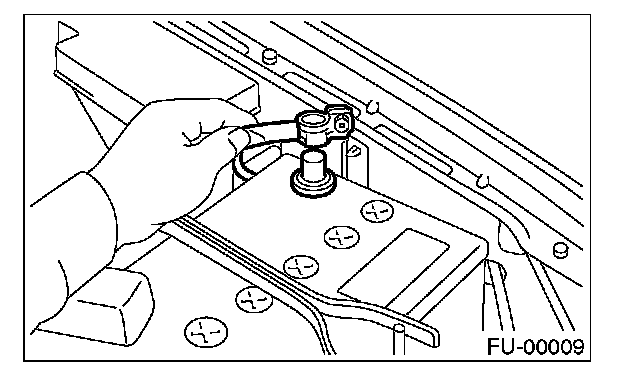 FU-00009