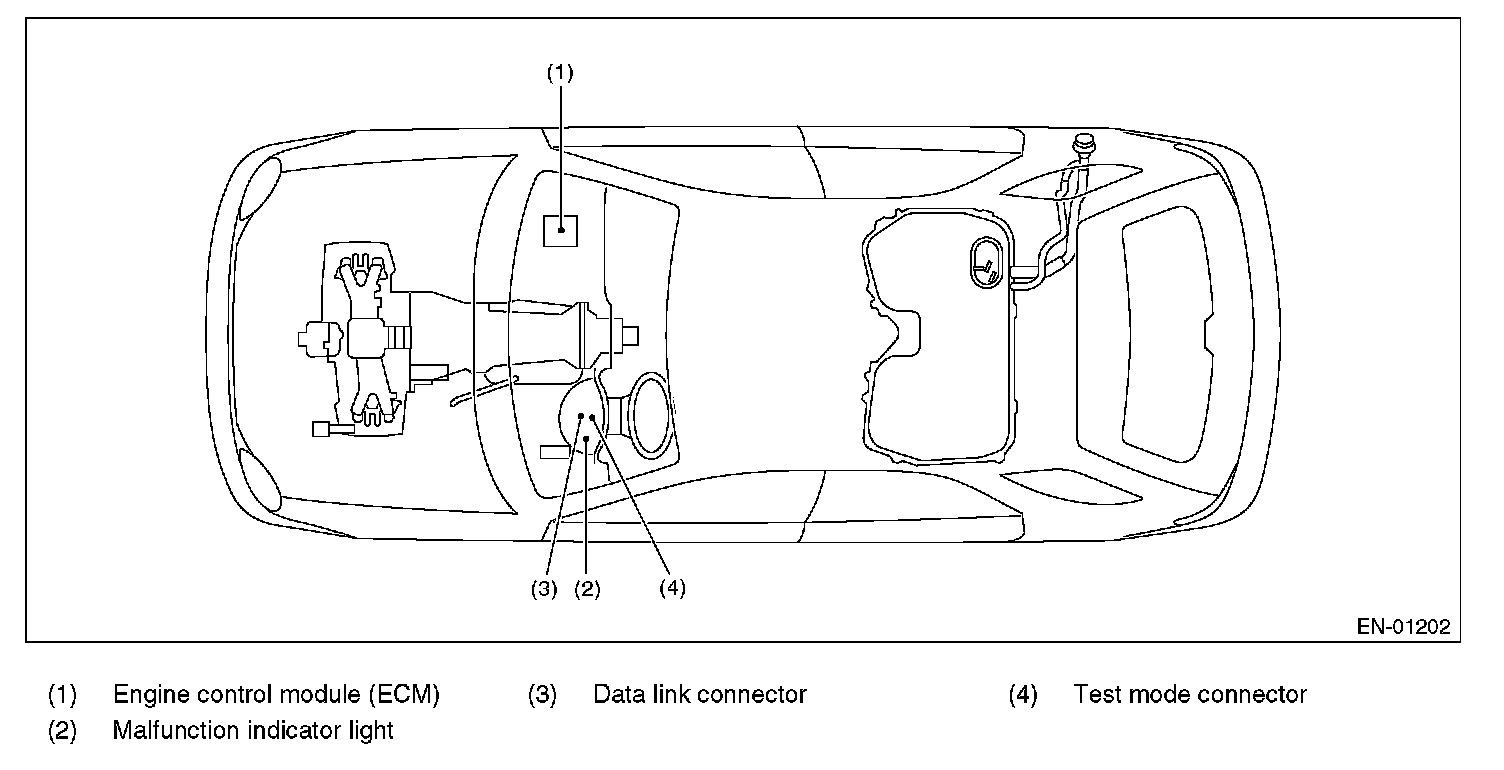 (1)

(3) (2) (4)

EN-01202

(1) Engine control module (ECM)
(2) Malfunction indicator light
(3) Data link connector
(4) Test mode connector