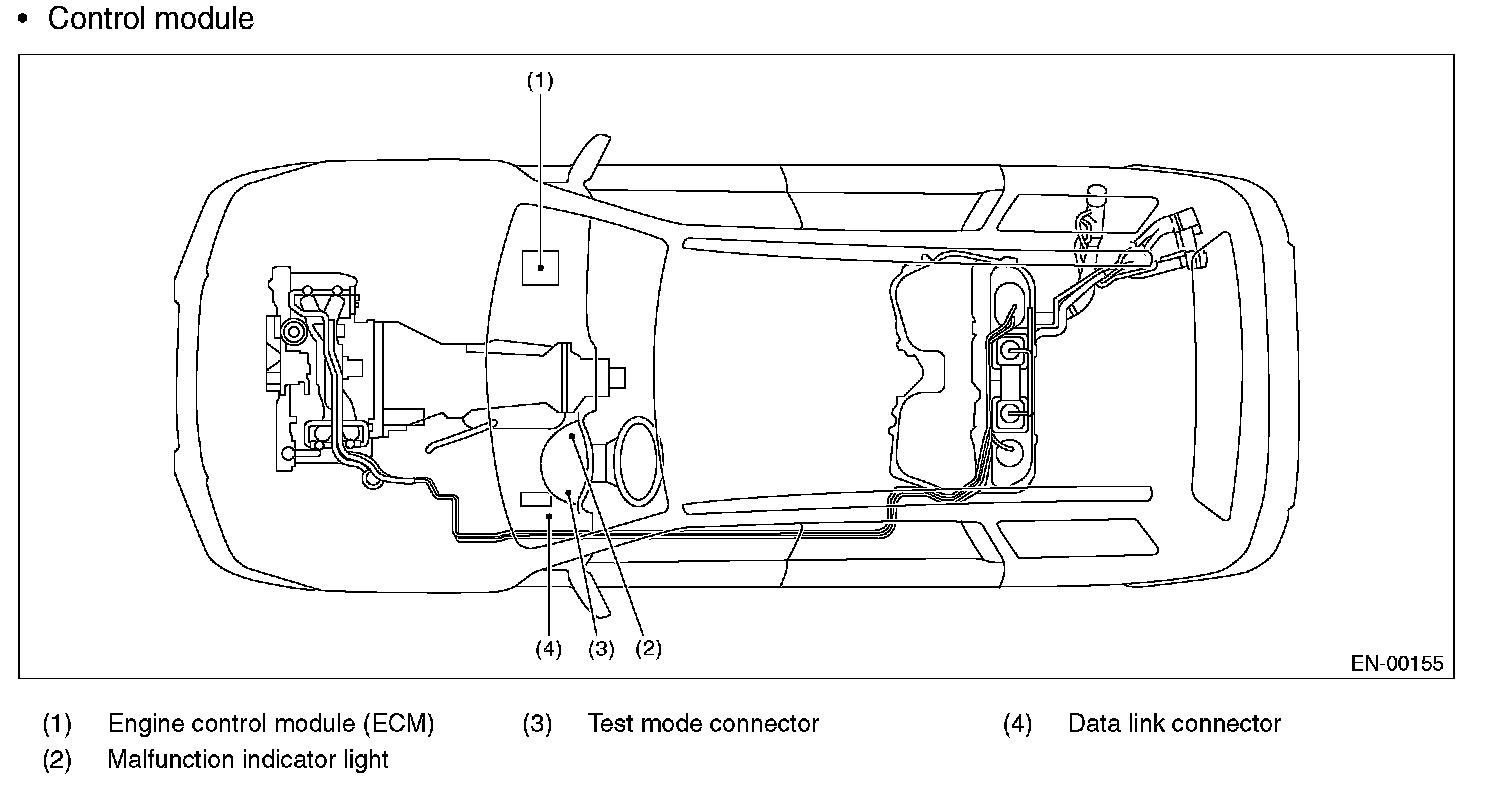 • Control module

(1)

(4) (3) (2)

EN-00155

(1) Engine control module (ECM)
(2) Malfunction indicator light
(3) Test mode connector
(4) Data link connector