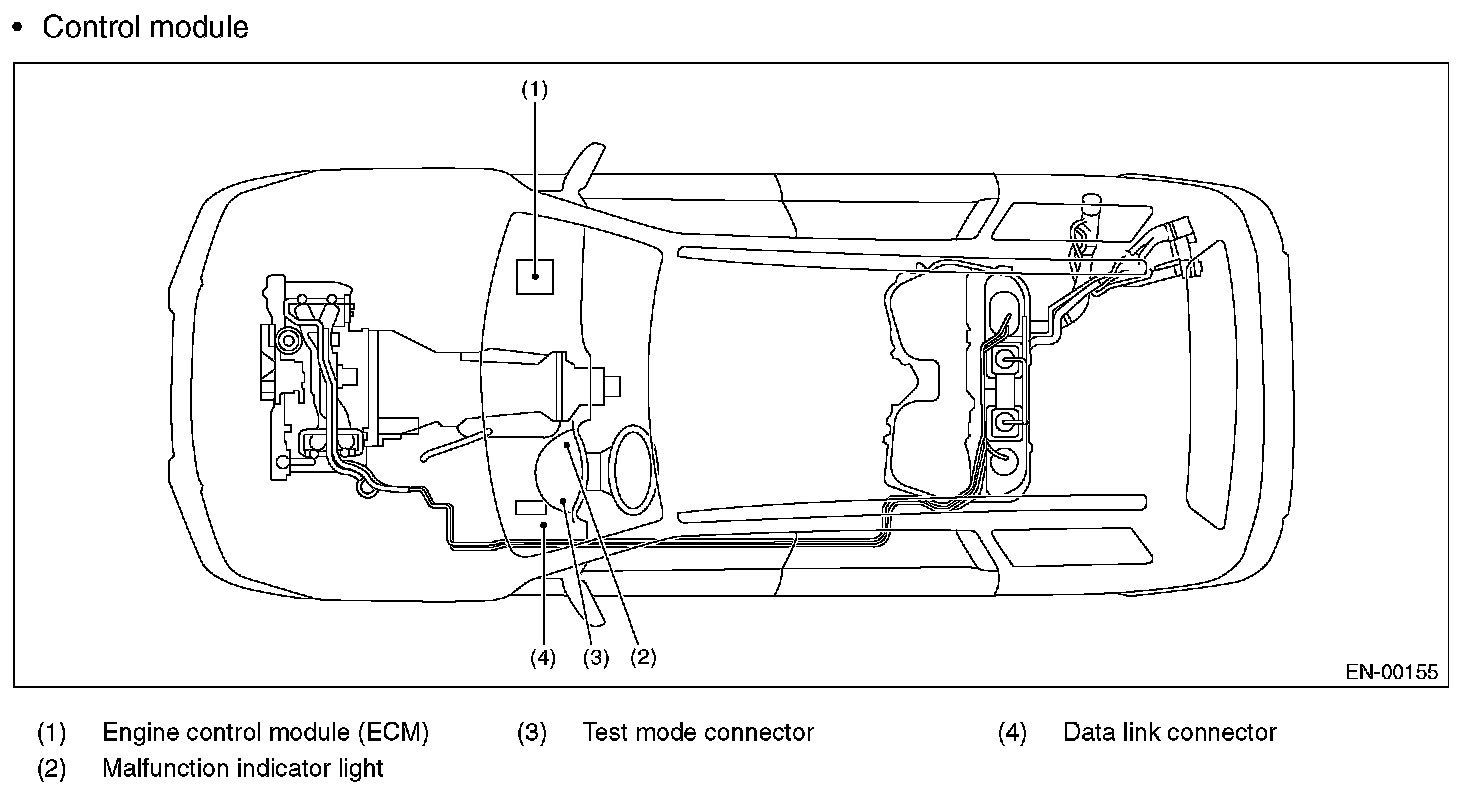 • Control module

(1)

(4) (3) (2)

EN-00155

(1) Engine control module (ECM)
(2) Malfunction indicator light
(3) Test mode connector
(4) Data link connector