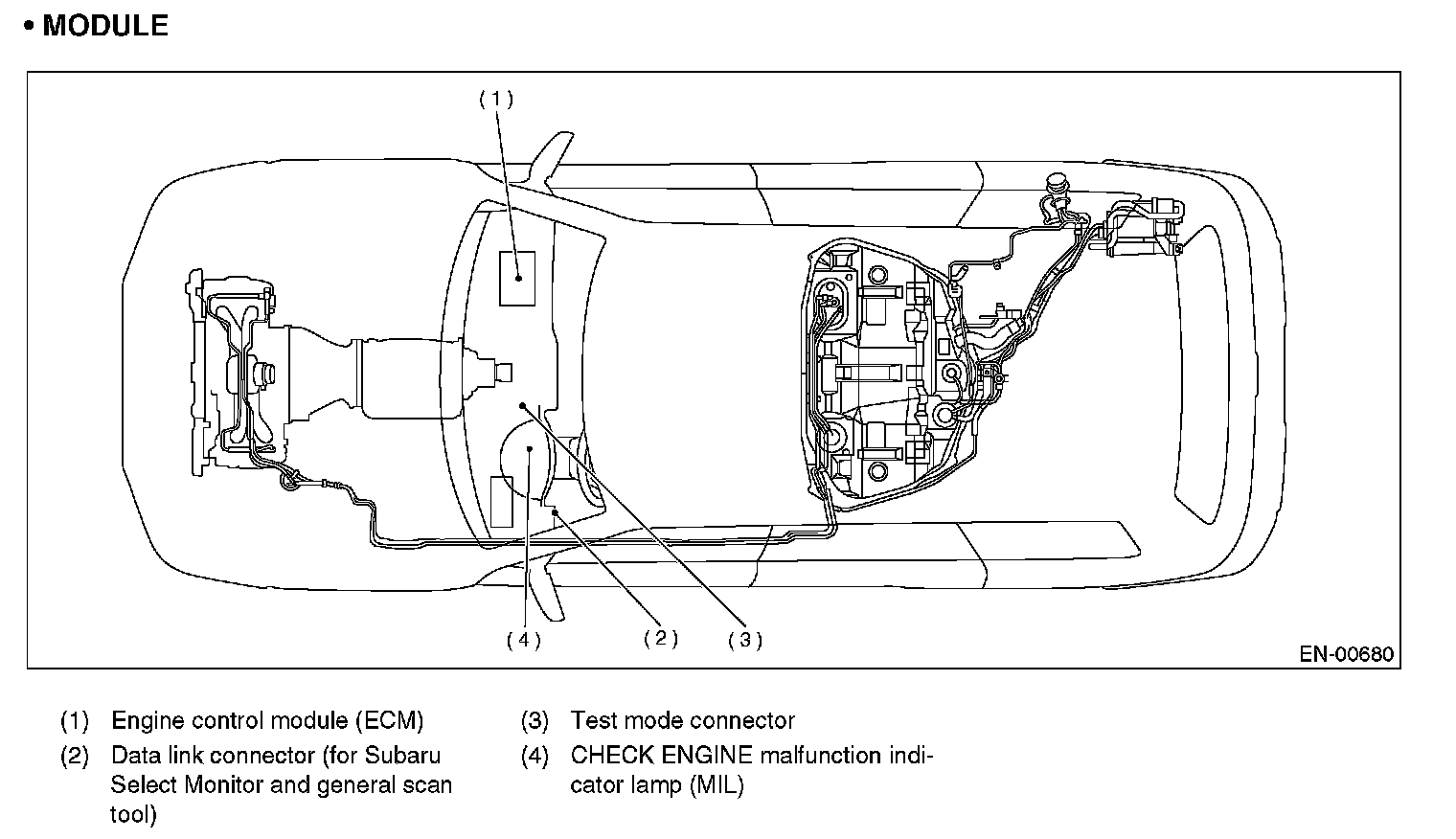 • MODULE

(1)

(4)

(2)

(3)

EN-00680

(1) Engine control module (ECM)

(2) Data link connector (for Subaru Select Monitor and general scan tool)

(3) Test mode connector

(4) CHECK ENGINE malfunction indicator lamp (MIL)