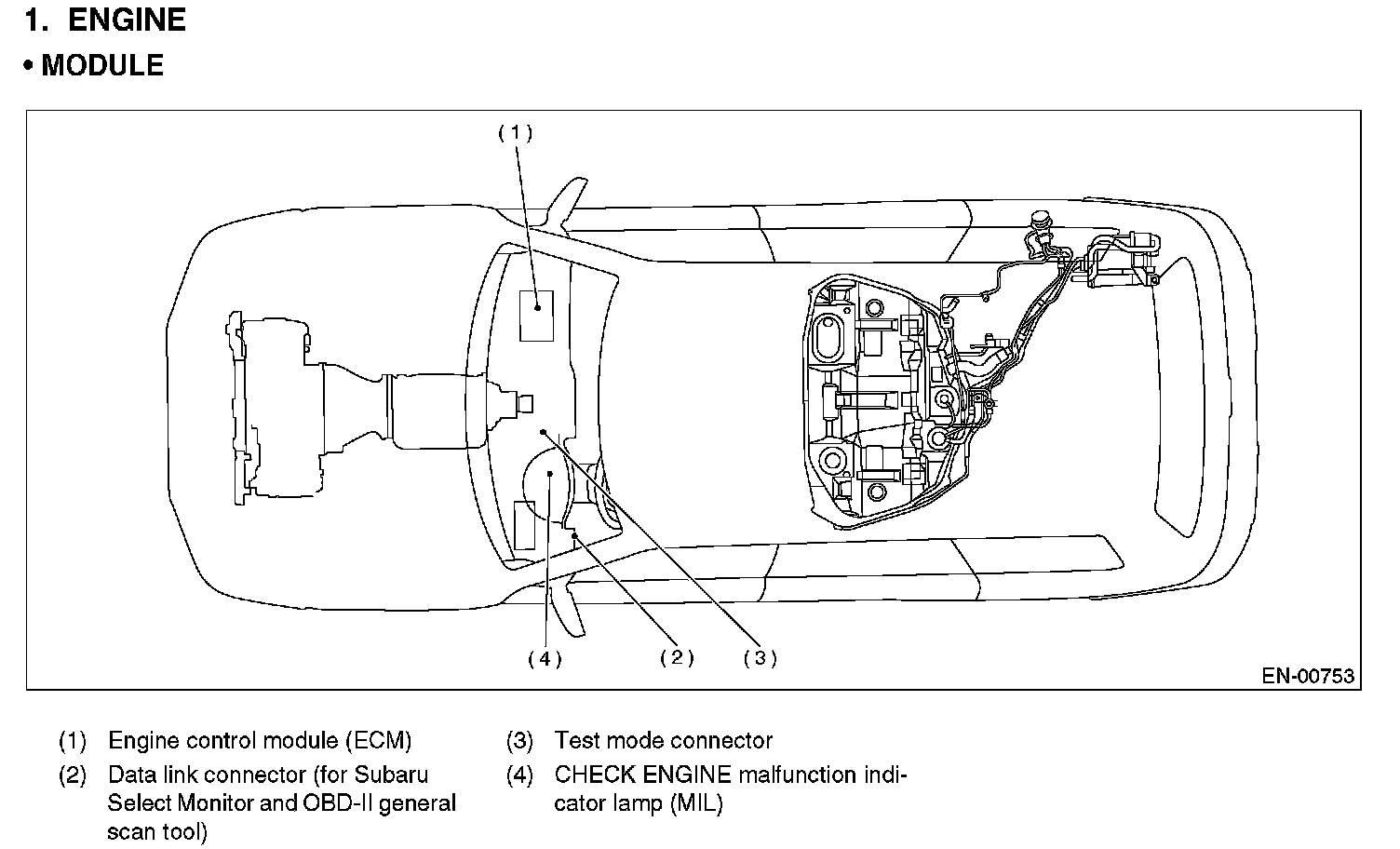 1. ENGINE

• MODULE

(1)

(4)

(2)

(3)

EN-00753

(1) Engine control module (ECM)

(2) Data link connector (for Subaru Select Monitor and OBD-II general scan tool)

(3) Test mode connector

(4) CHECK ENGINE malfunction indicator lamp (MIL)